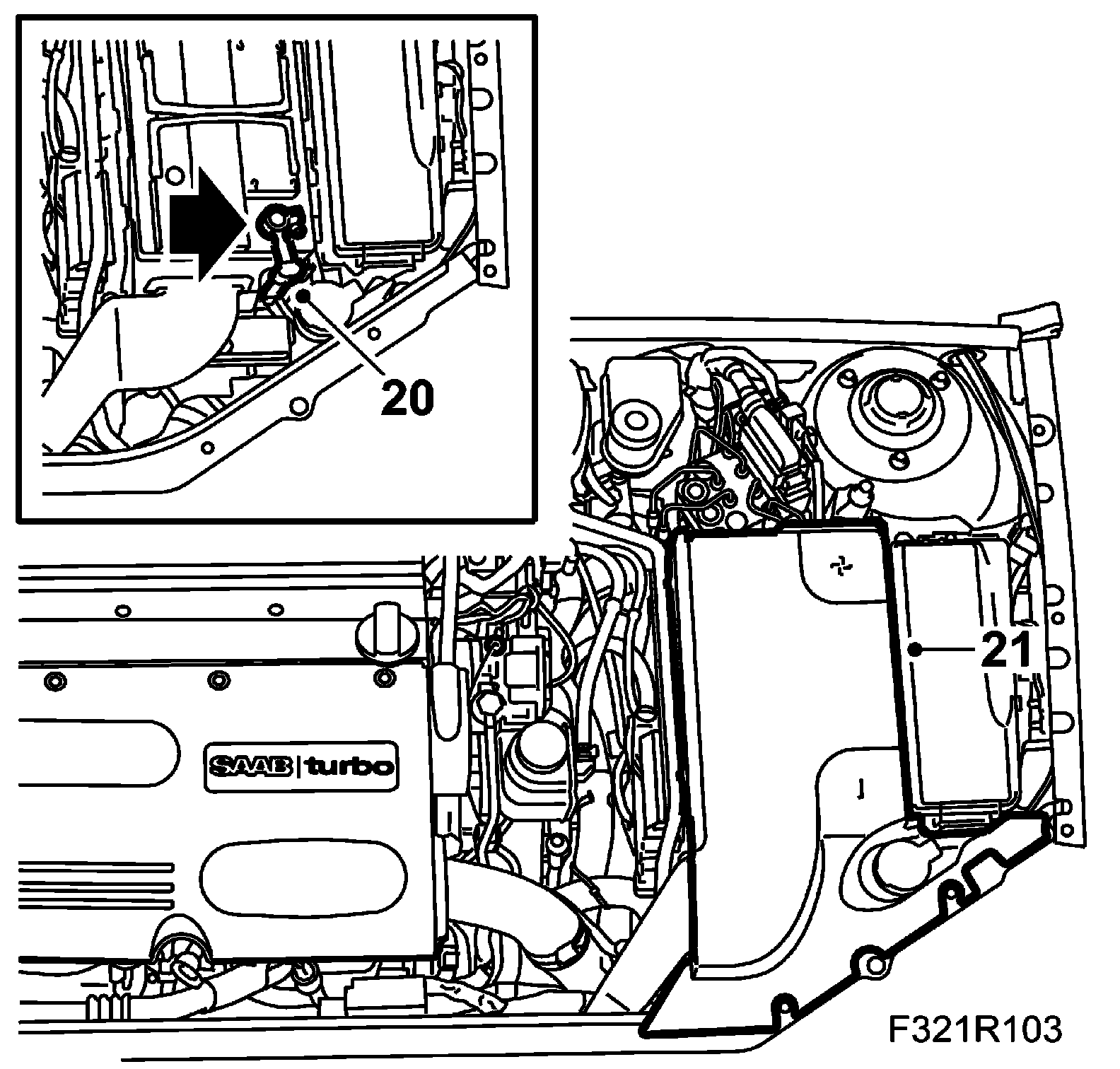 20

21

SAAB turbo

F321R103