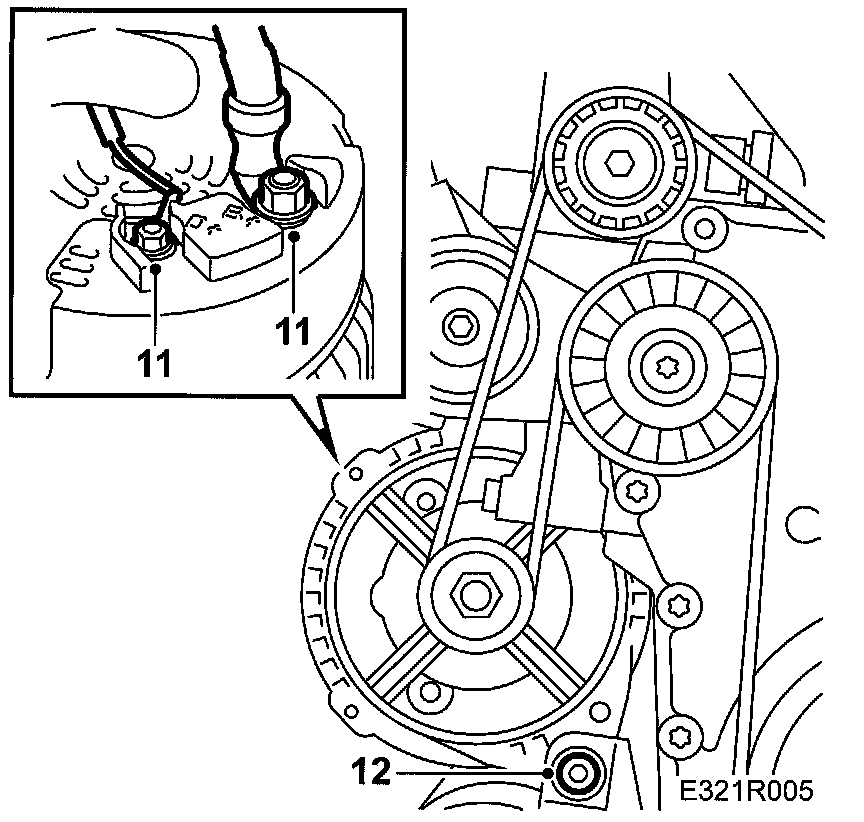 11
11
12
E321R005