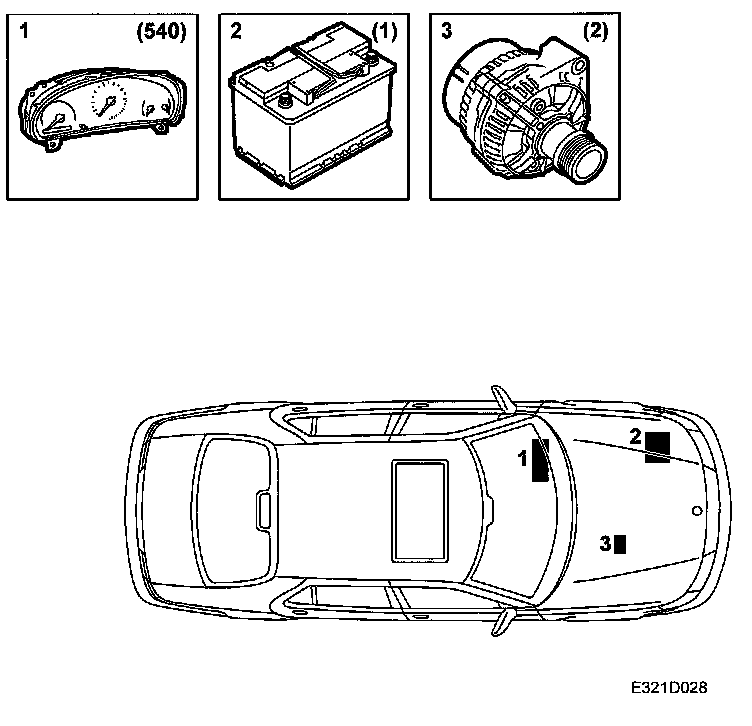 1 (540)

2 (1)

3 (2)

1

2

3

E321D028