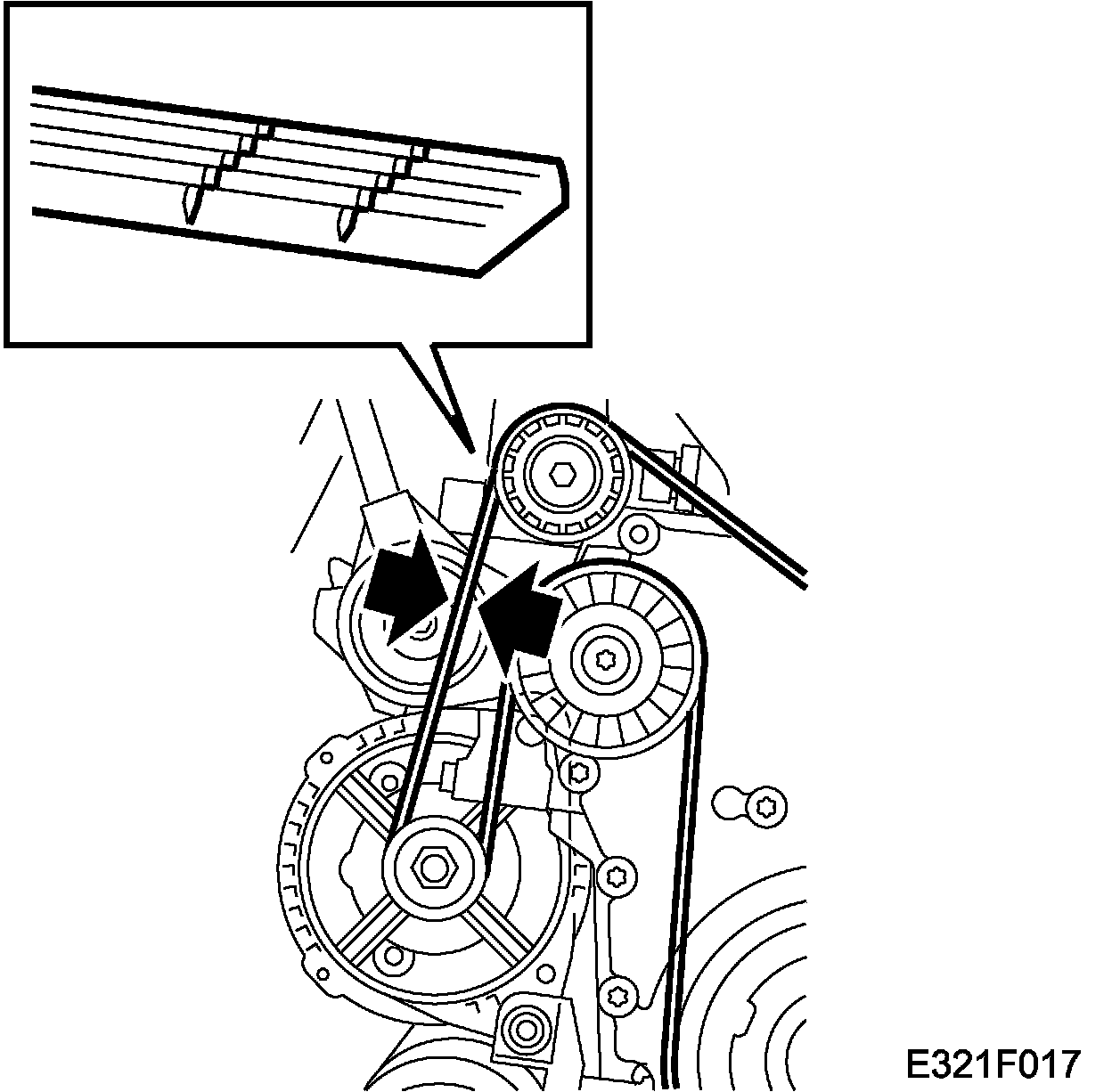 E321F017