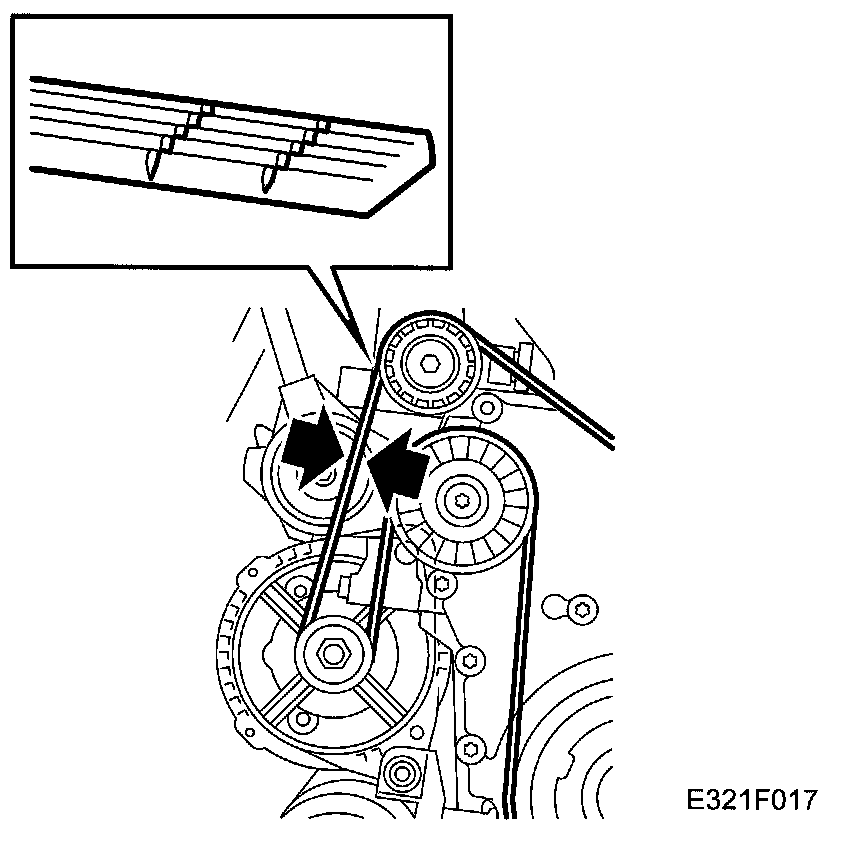 E321F017