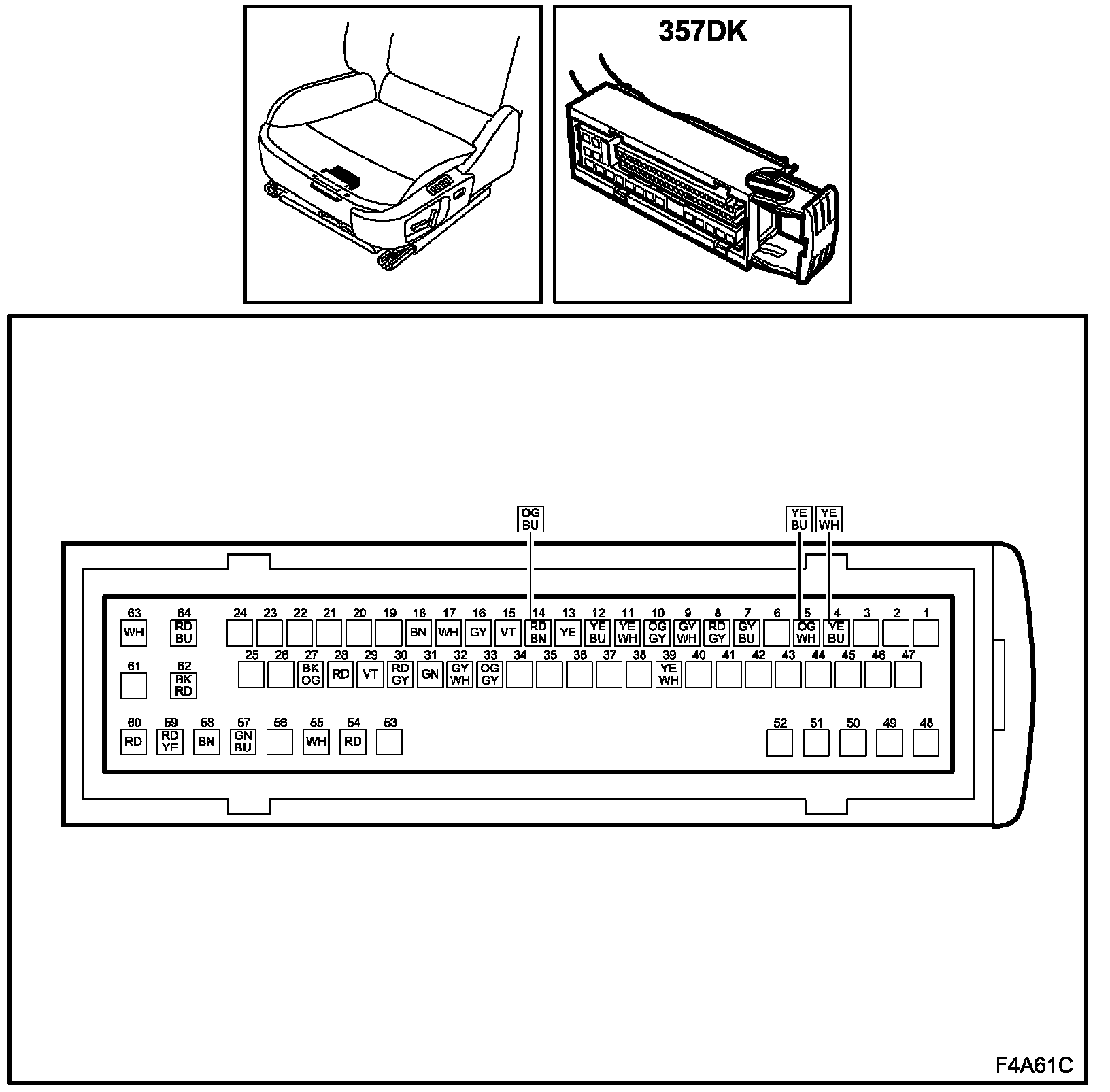 357DK

OG
BU

YE
BU

YE
WH

63 WH
64 RD BU
24
23
22
21
20
19
18 BN
17 WH
16 GY
15 VT
14 RD BN
13 YE
12 YE BU
11 YE WH
10 OG GY
9 GY WH
8 RD GY
7 GY BU
6
5 OG WH
4 YE BU
3
2
1

61
62 BK RD
25
26
27 BK OG
28 RD
29 VT
30 RD GY
31 GN
32 GY WH
33 OG GY
34
35
36
37
38
39 YE WH
40
41
42
43
44
45
46
47

60 RD
59 RD YE
58 BN
57 GN BU
56
55 WH
54 RD
53
52
51
50
49
48

F4A61C