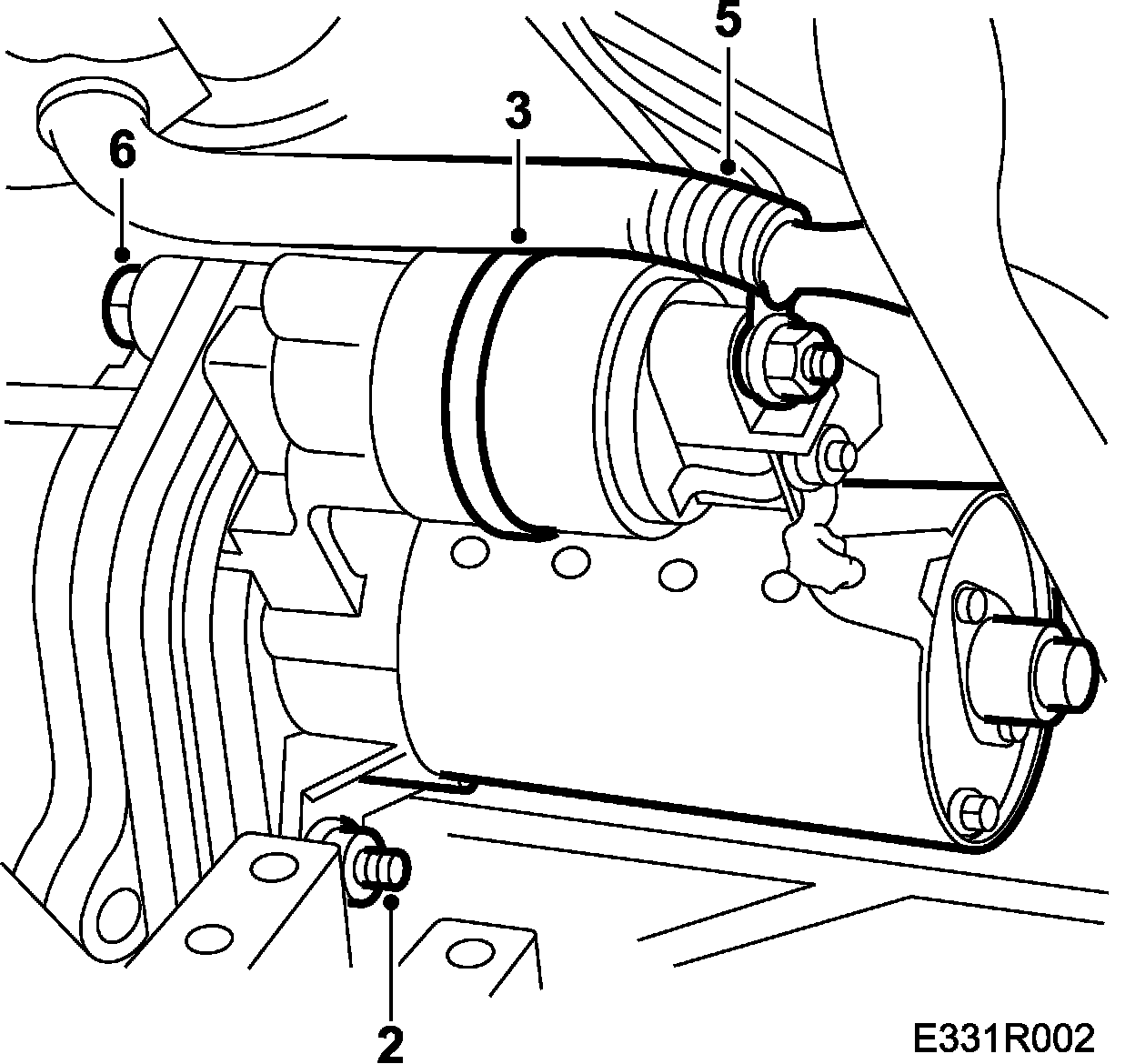 5
3
6
2
E331R002