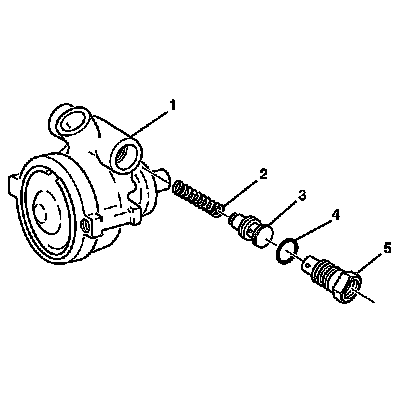 1
2
3
4
5