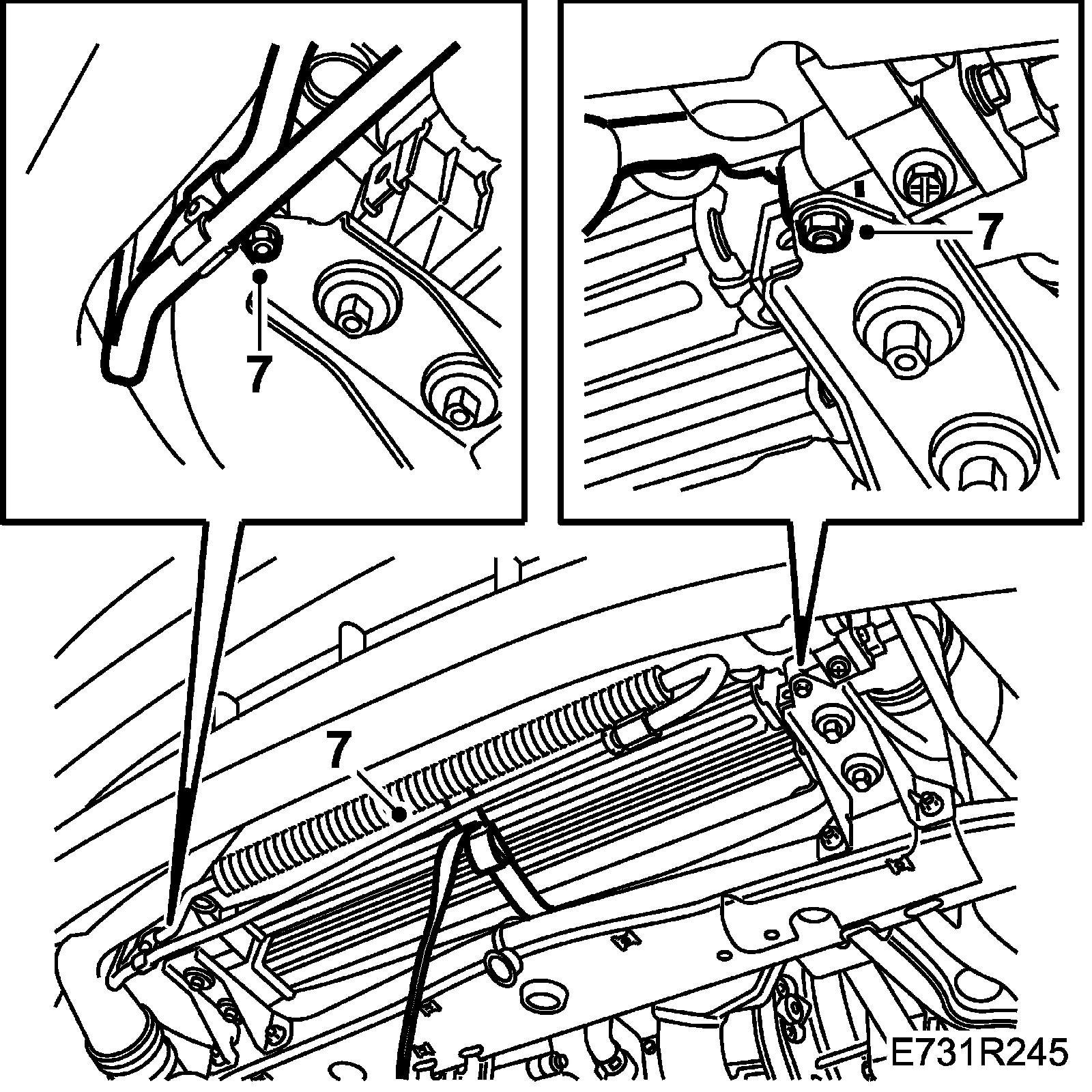 7

7

7

E731R245