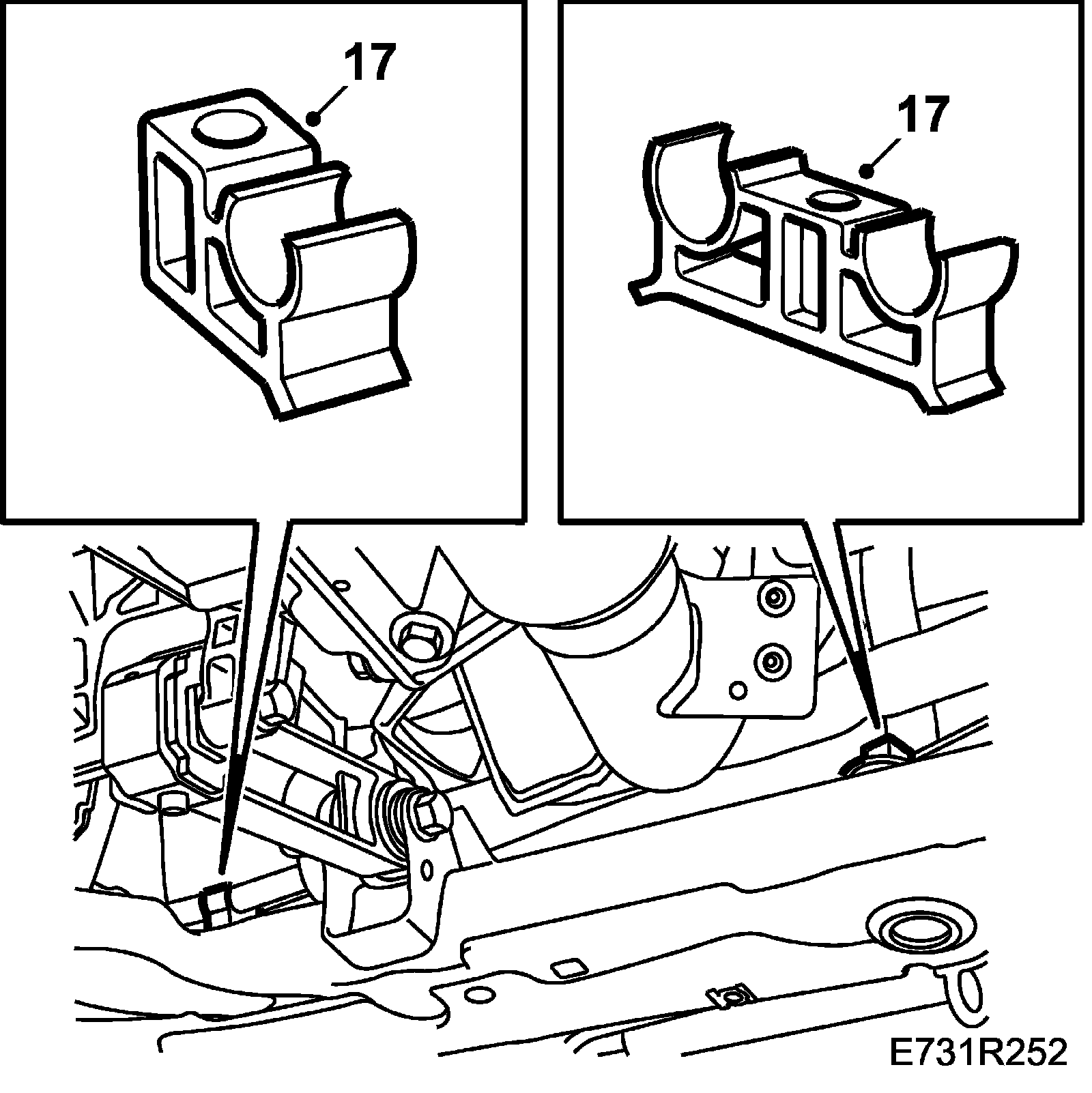 17

17

E731R252