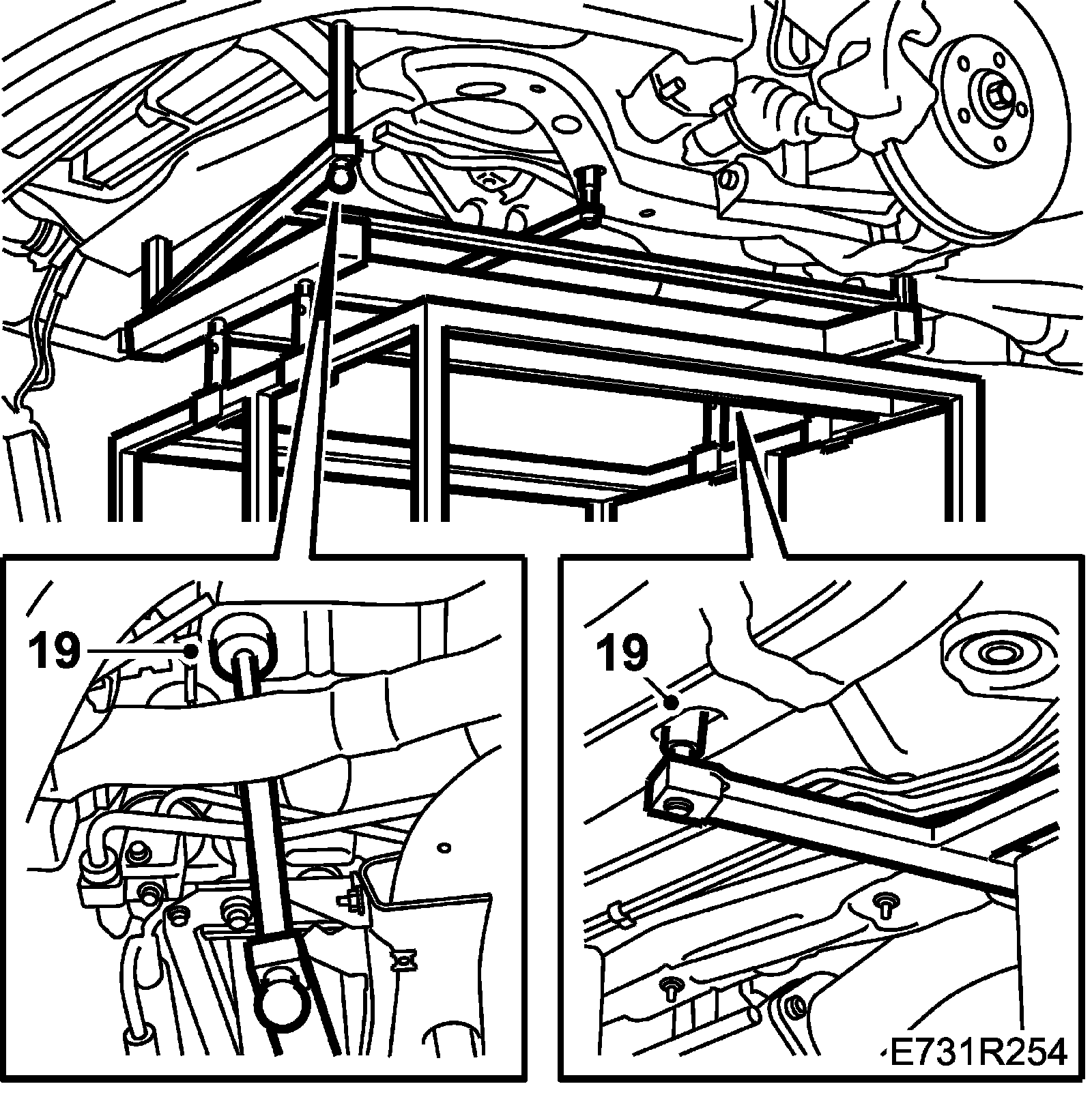 19

19

E731R254