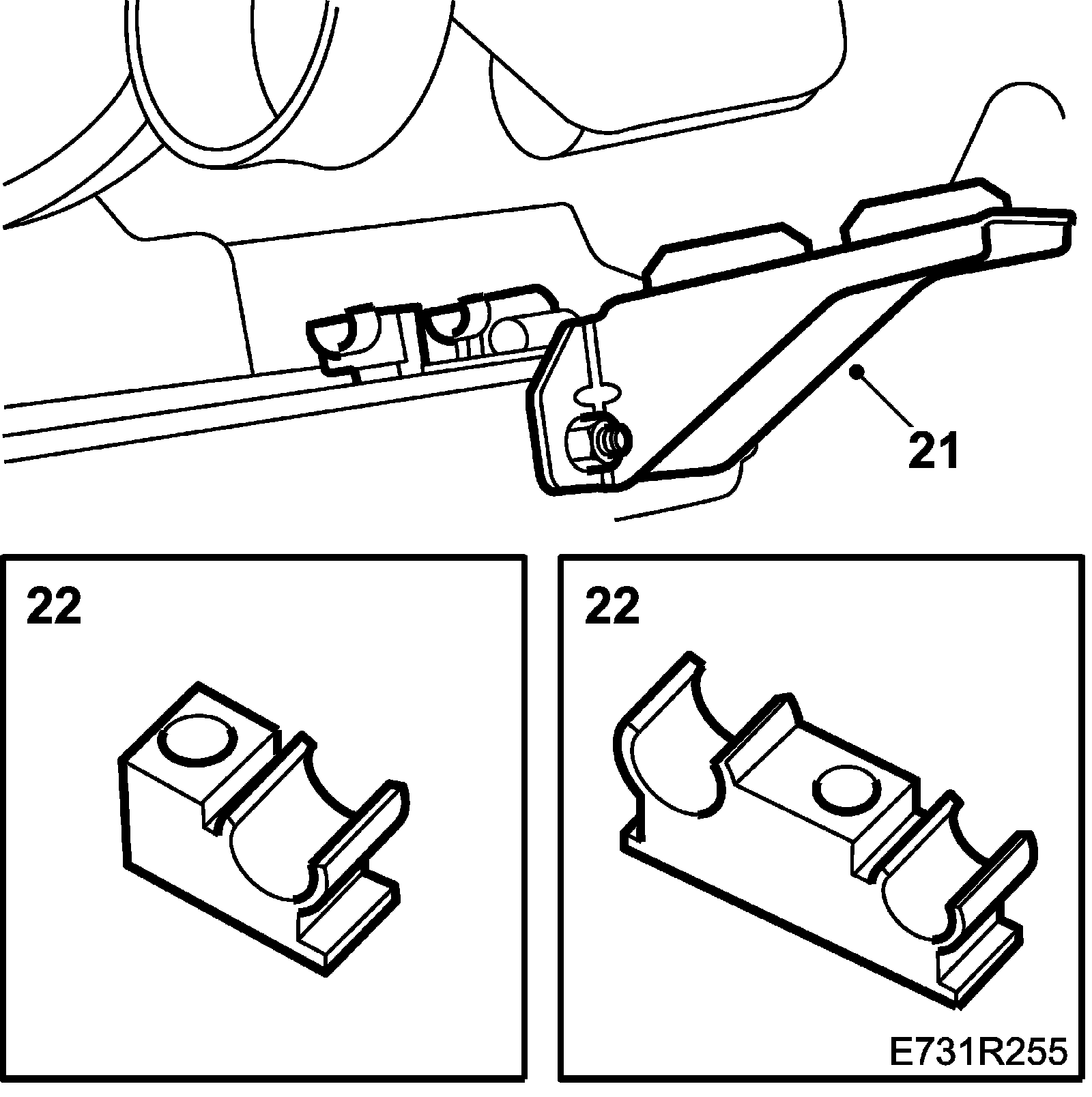 21

22

22

E731R255