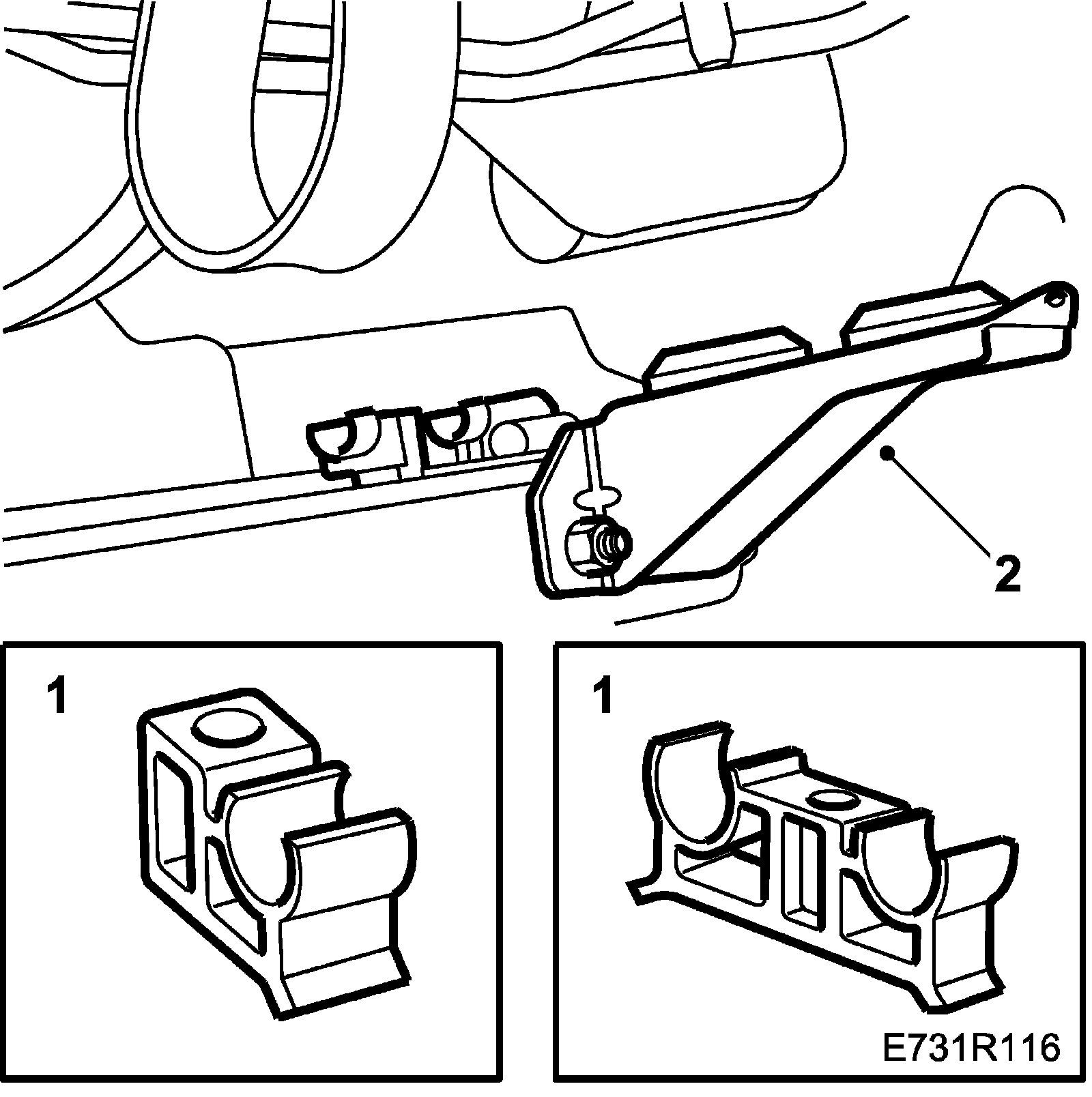 2

1

1

E731R116