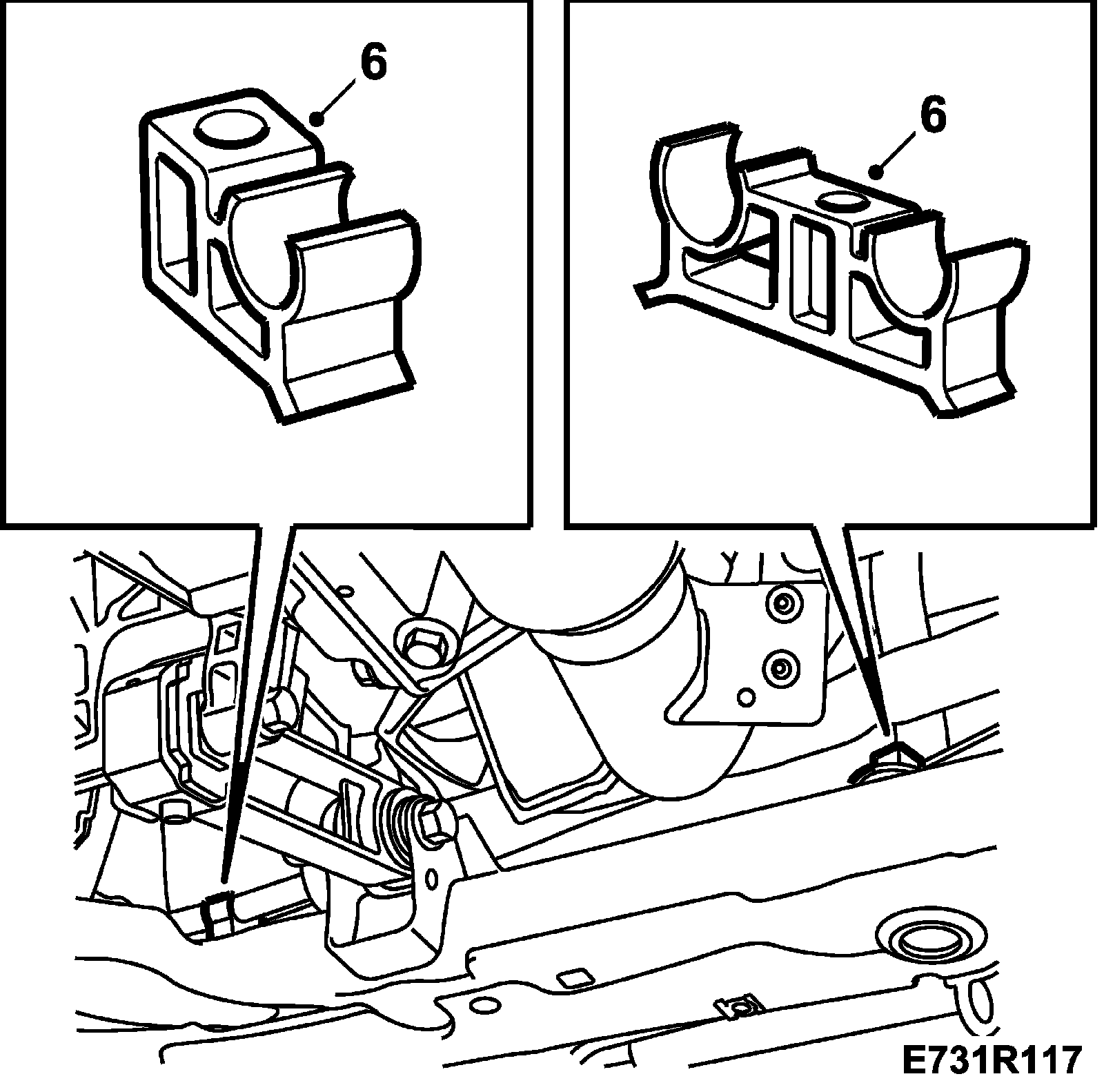 6

6

E731R117