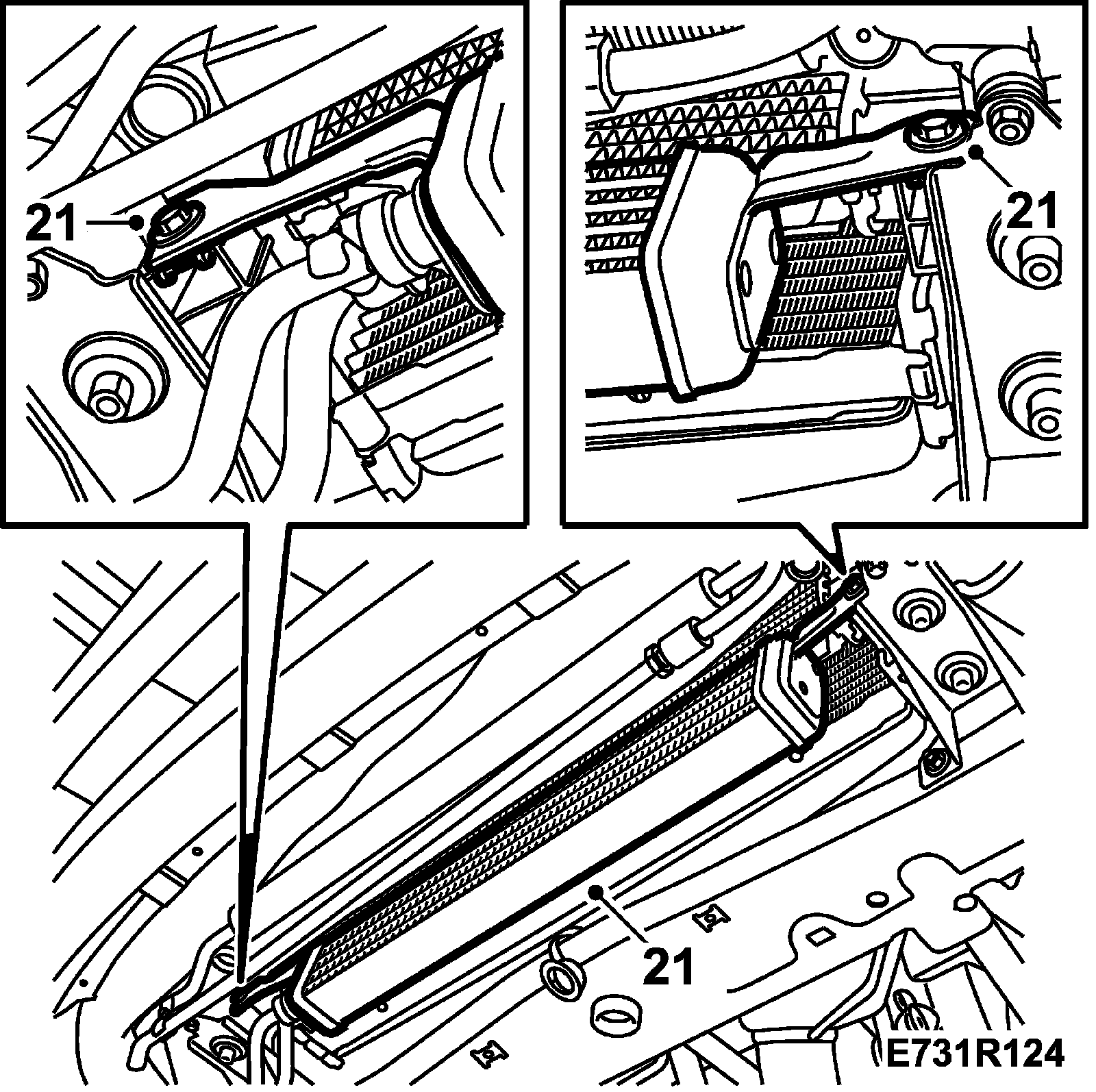 21
21
21
E731R124