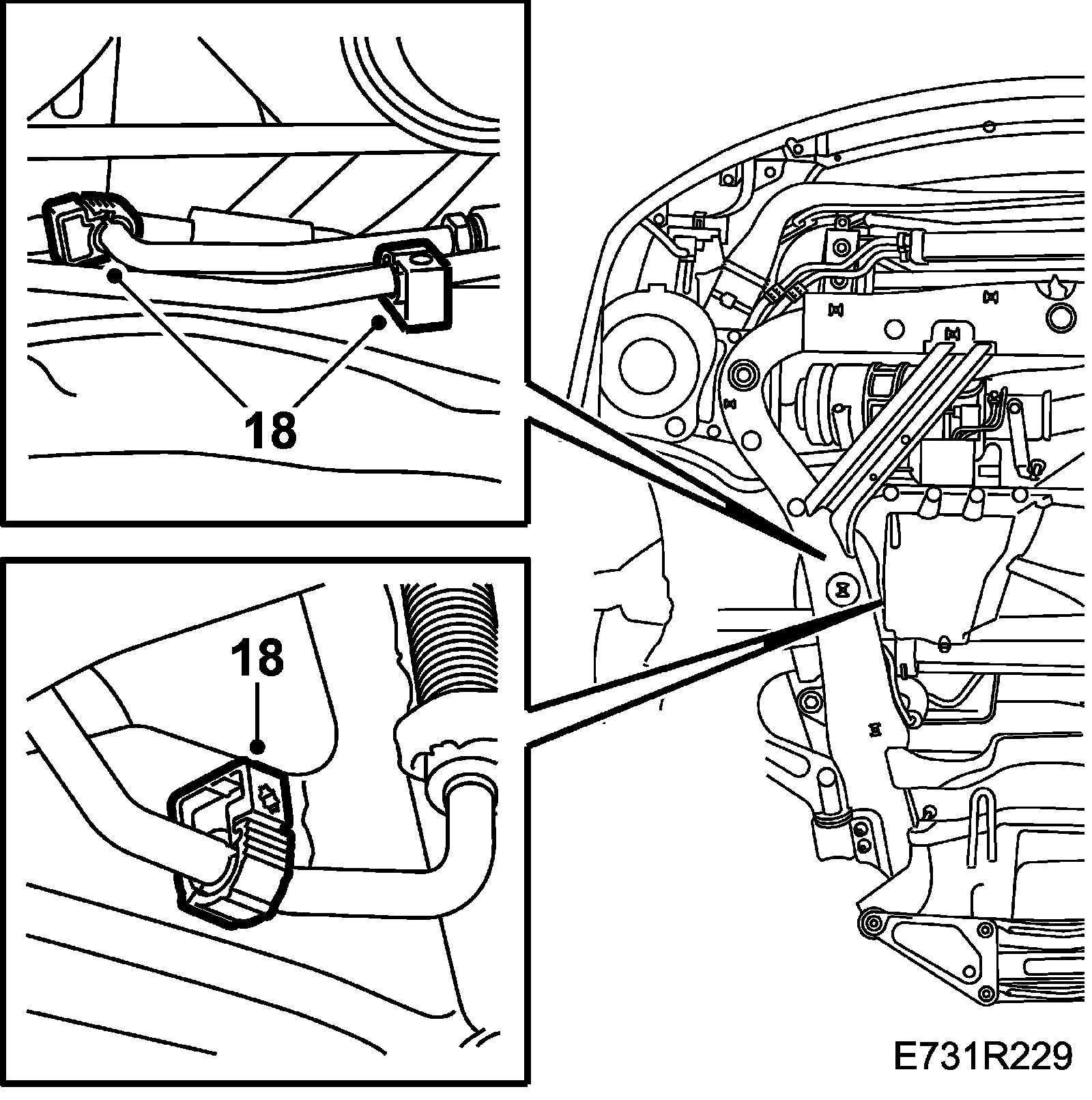 18

18

E731R229