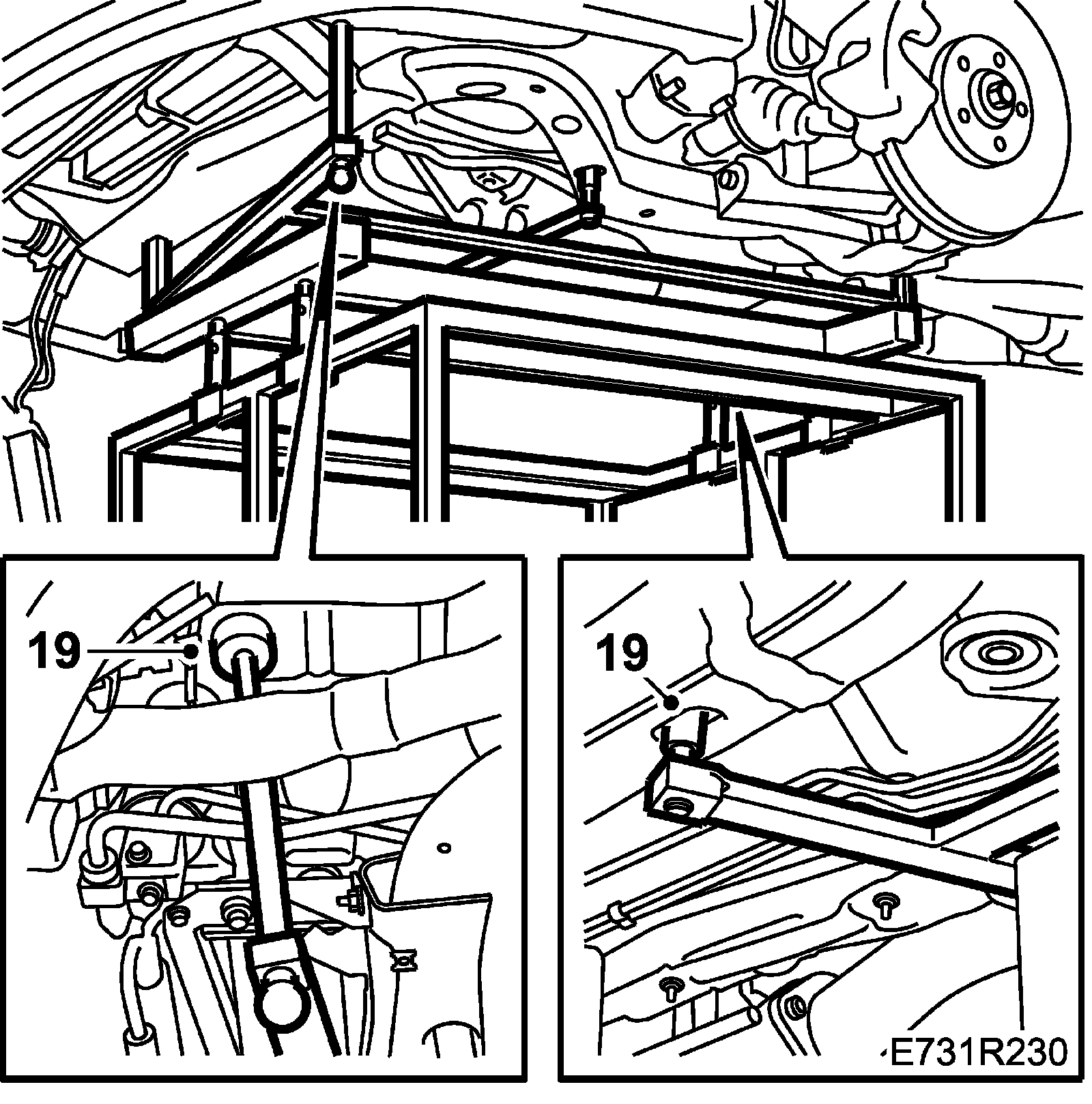 19

19

E731R230