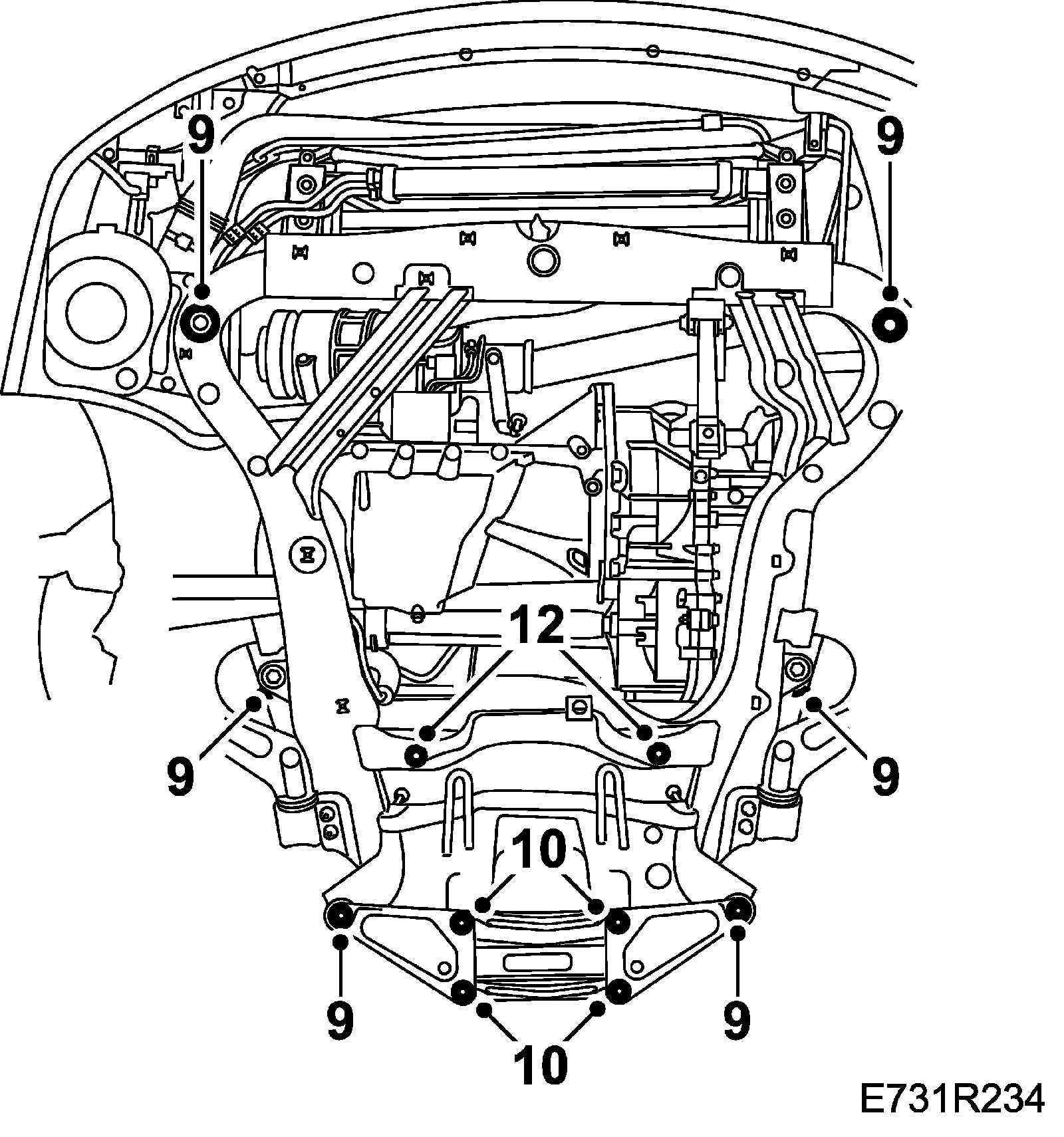 9
9
12
9
9
10
9
9
10
E731R234