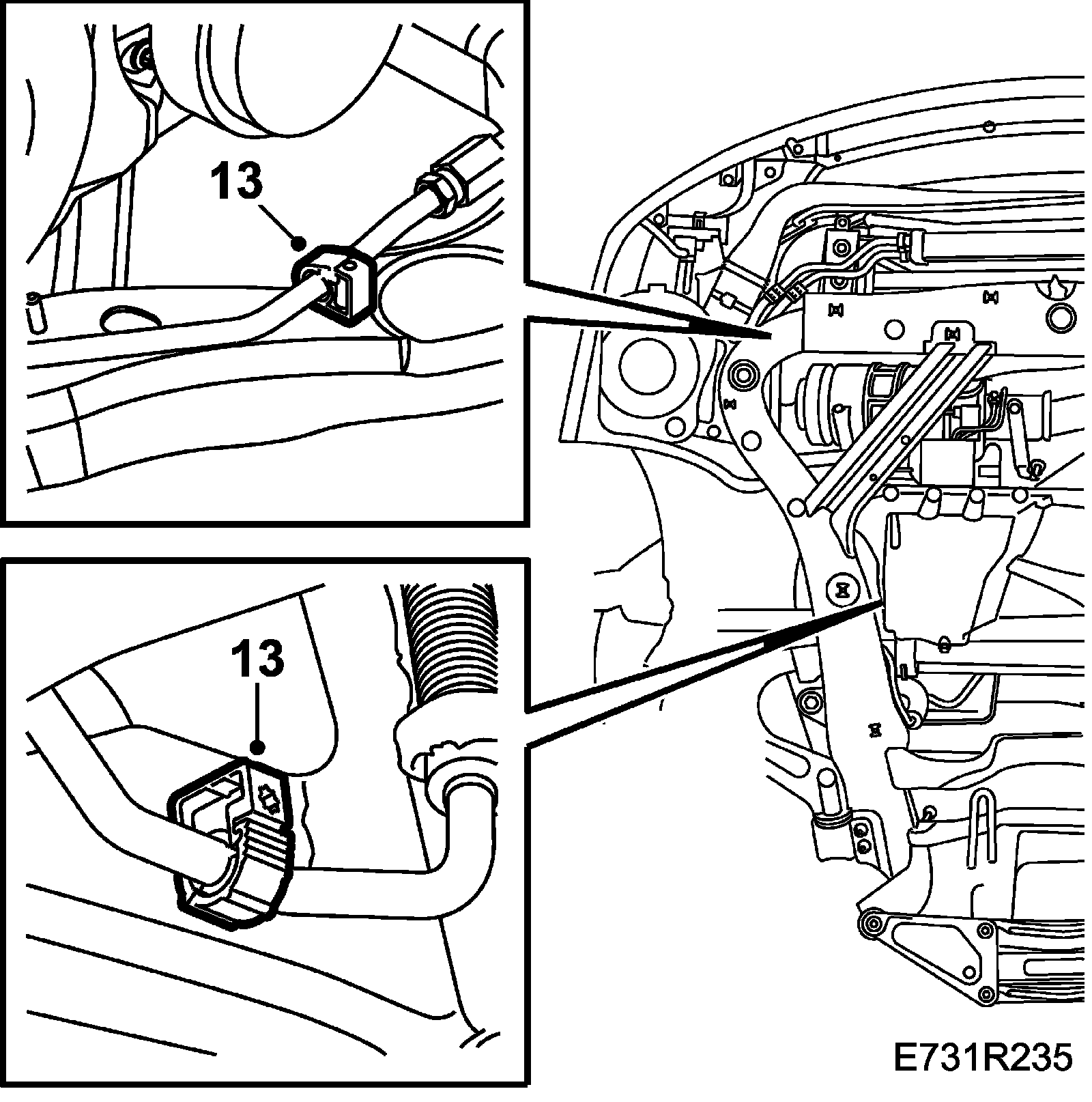 13

13

E731R235