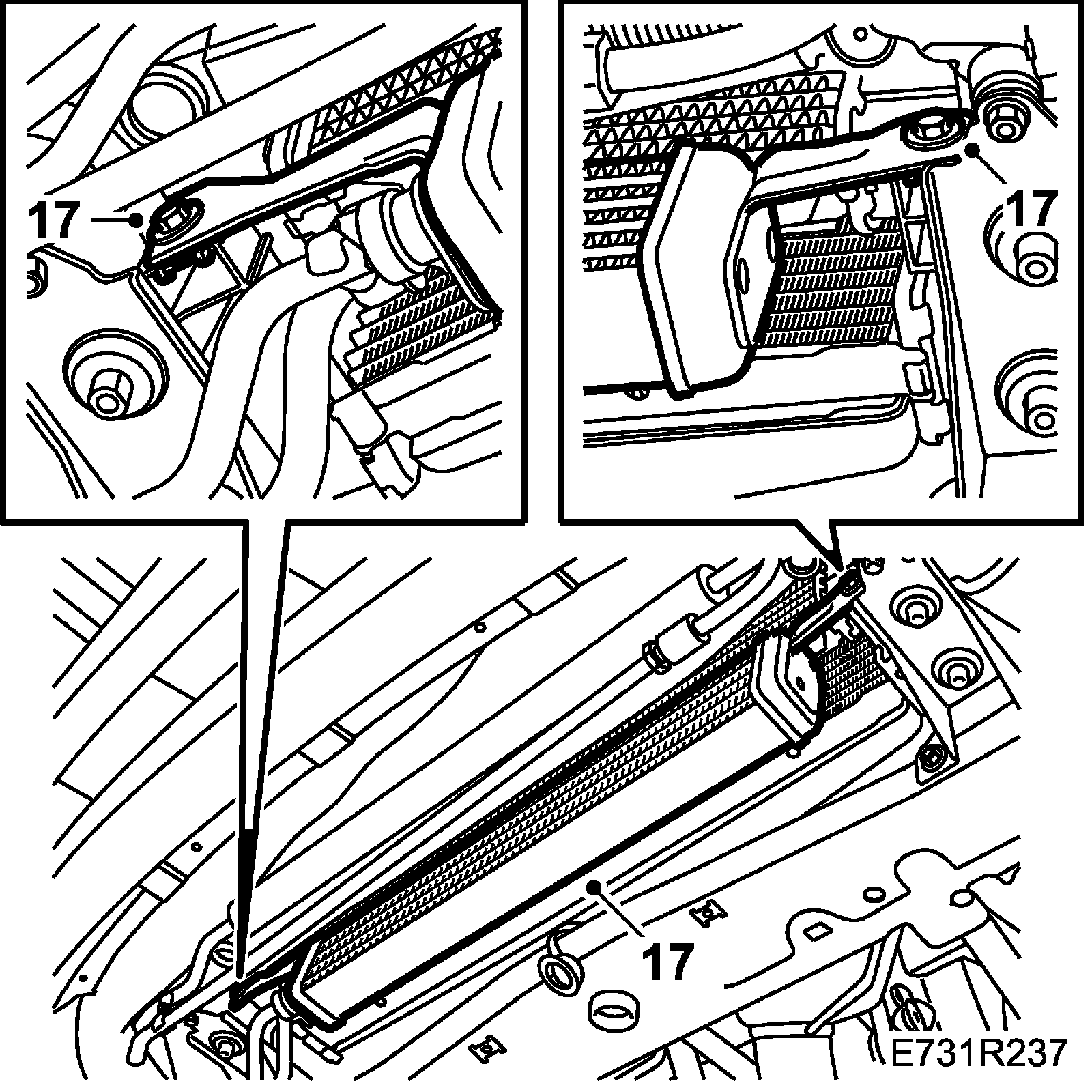 17

17

17

E731R237