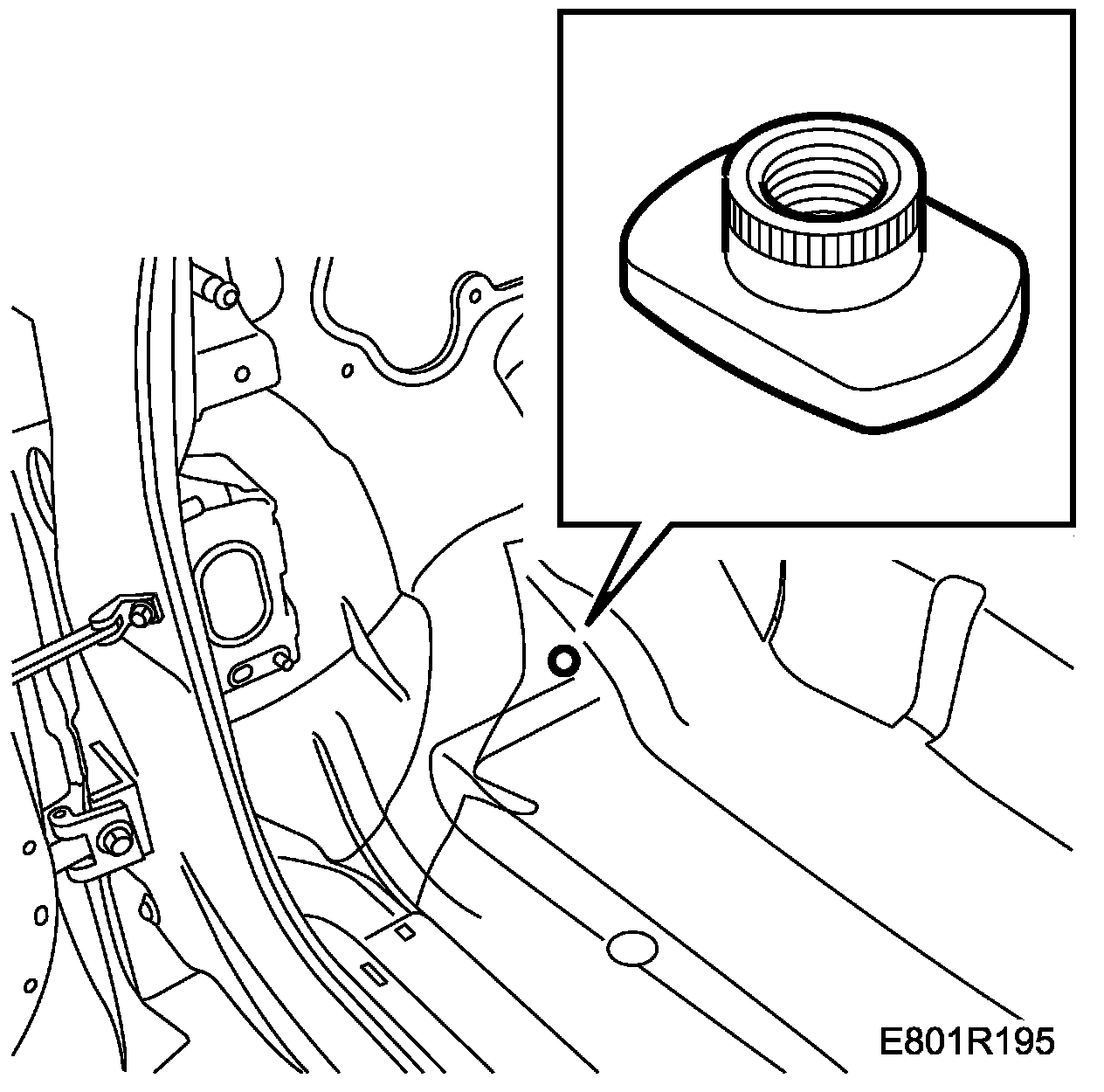 E801R195