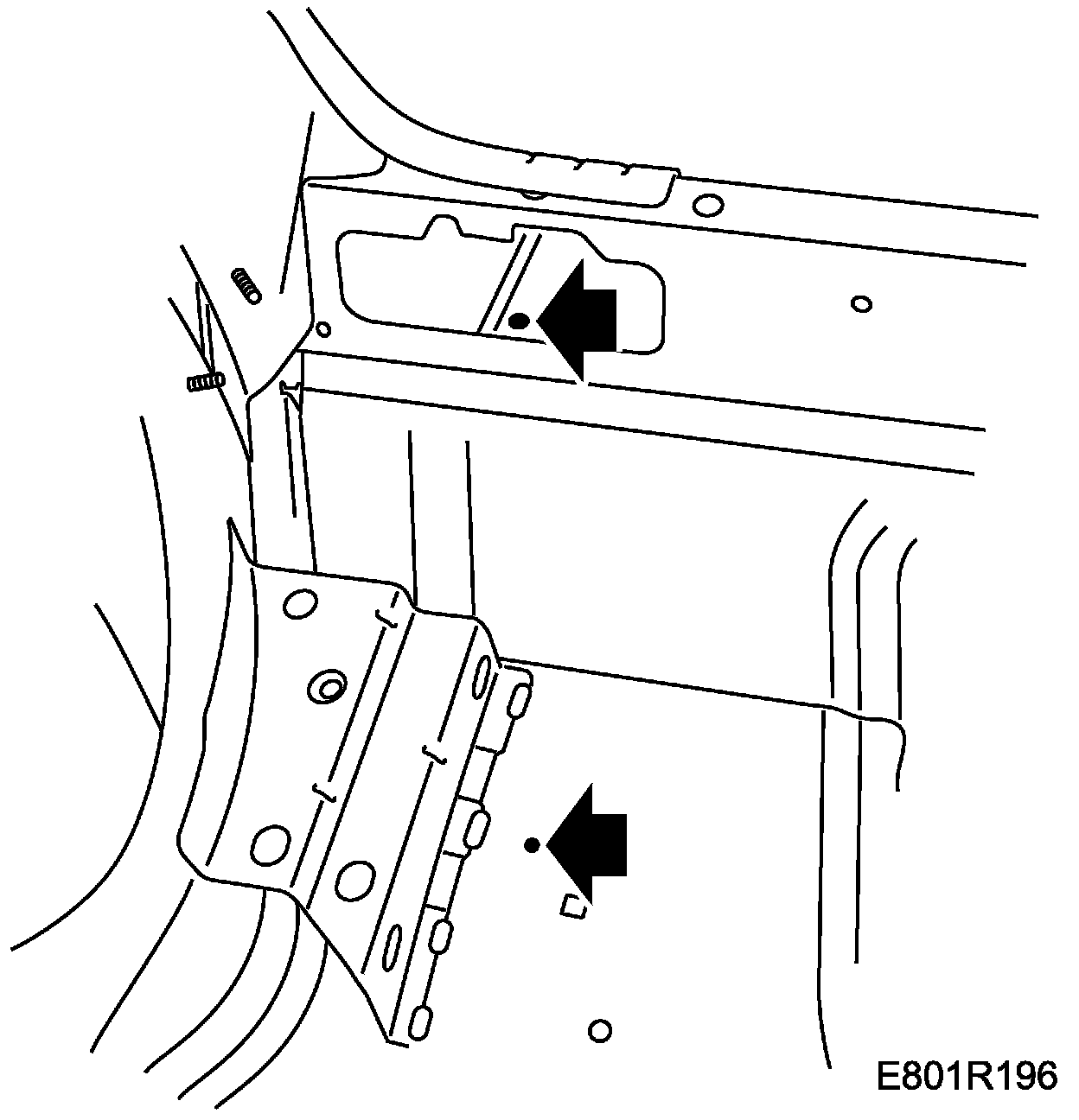 E801R196