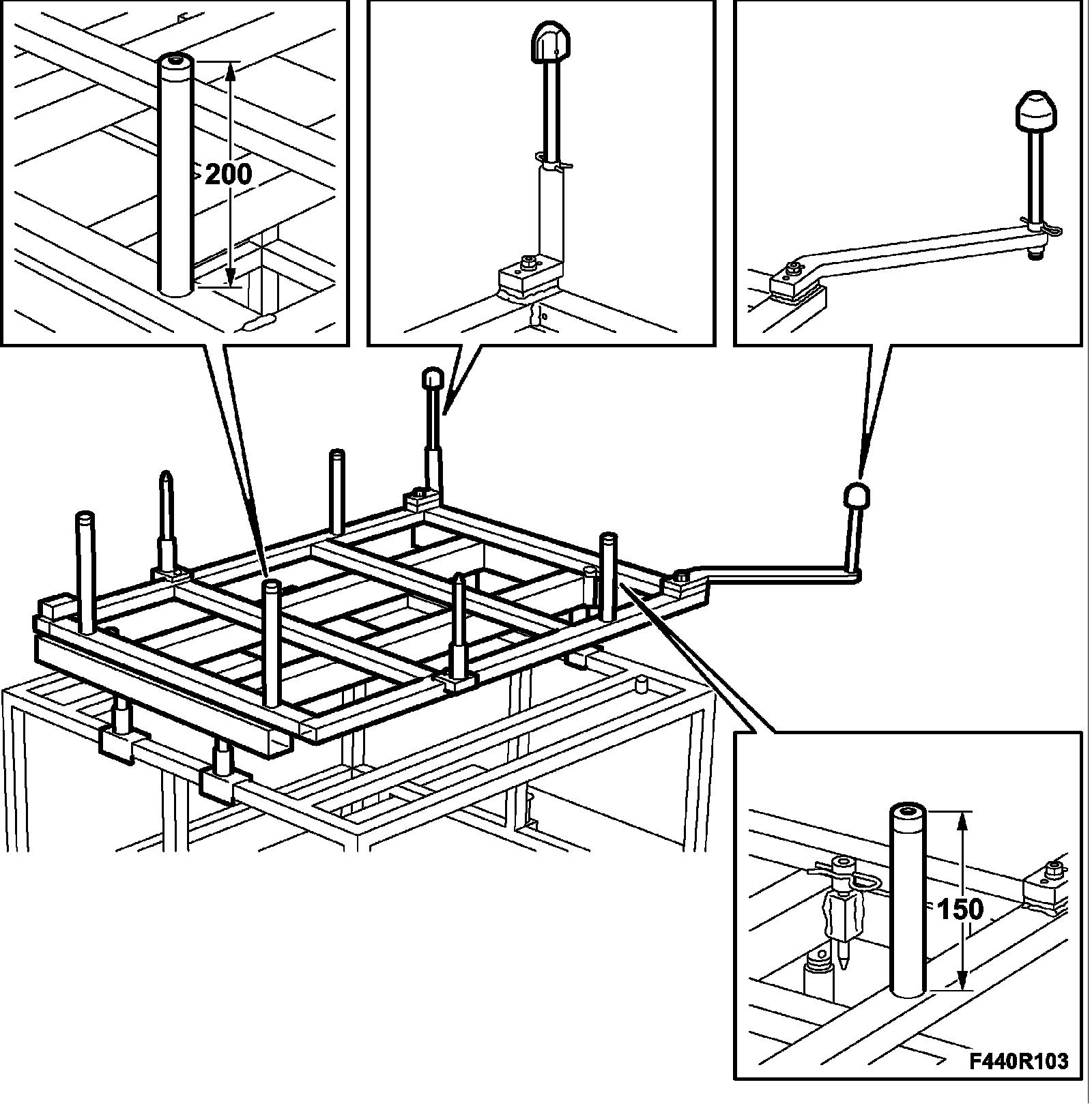 200

150

F440R103