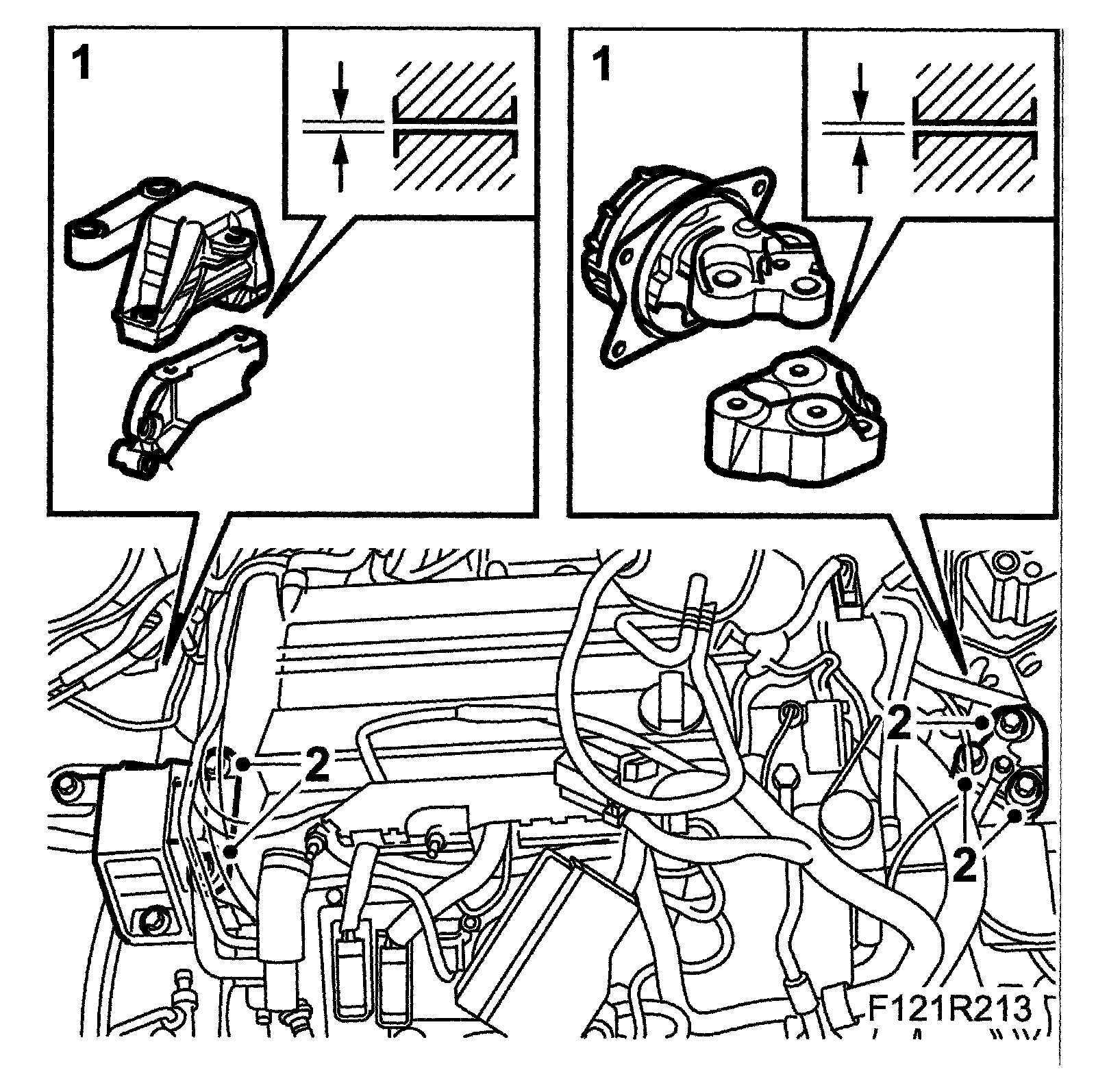 1

1

2

2

2

F121R213