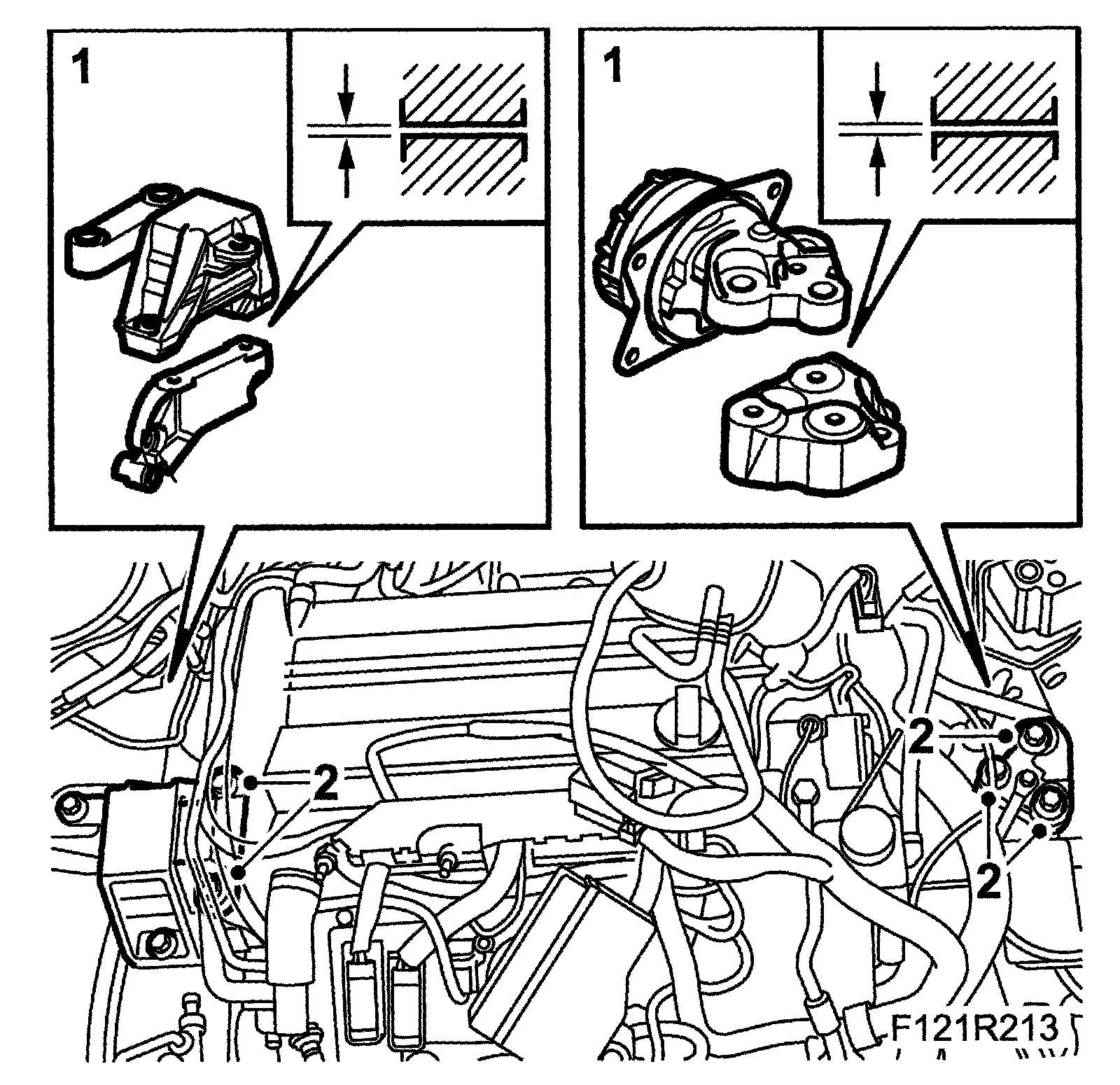 1

1

2

2

2

F121R213