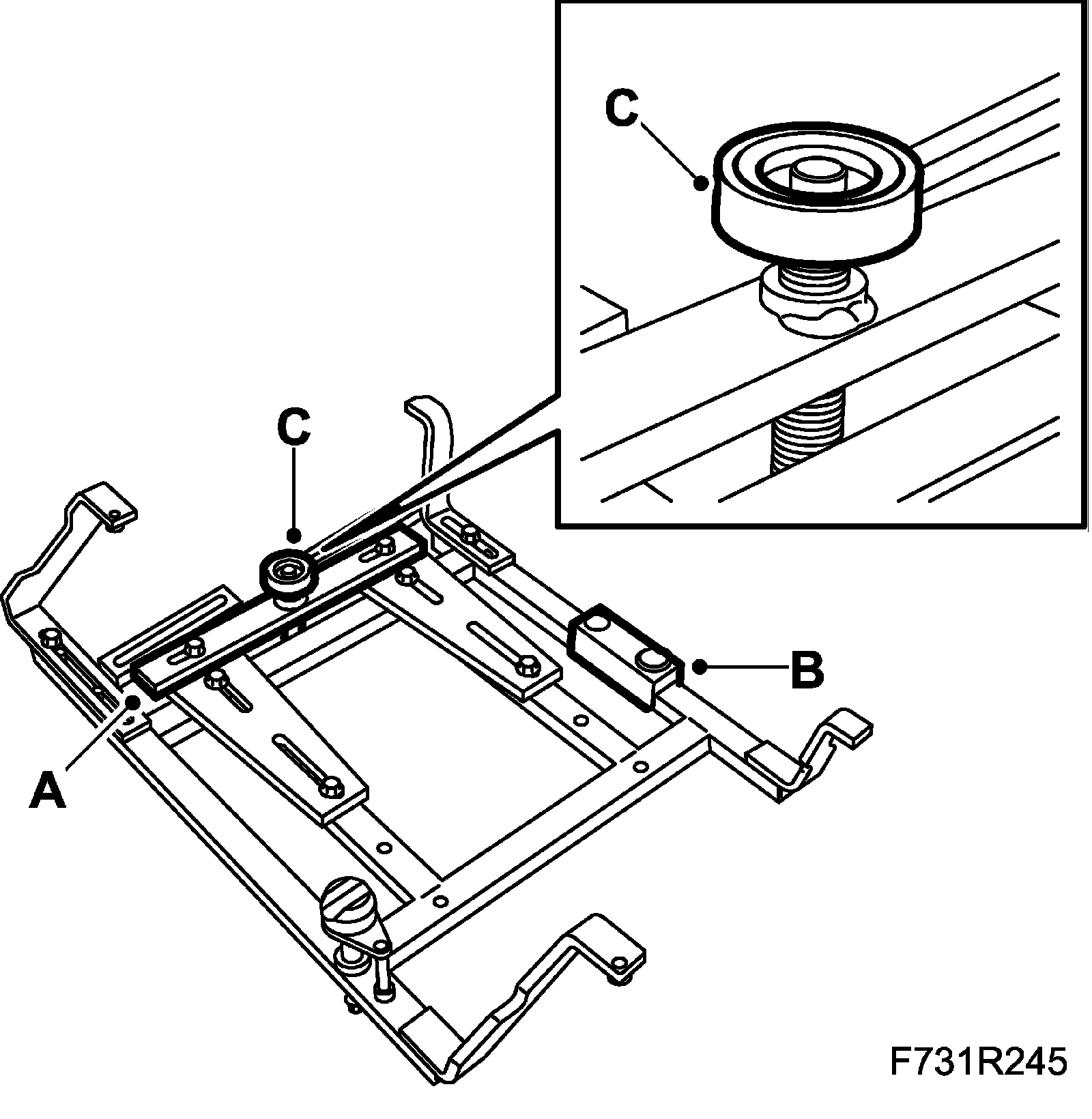 C

C

B

A

F731R245