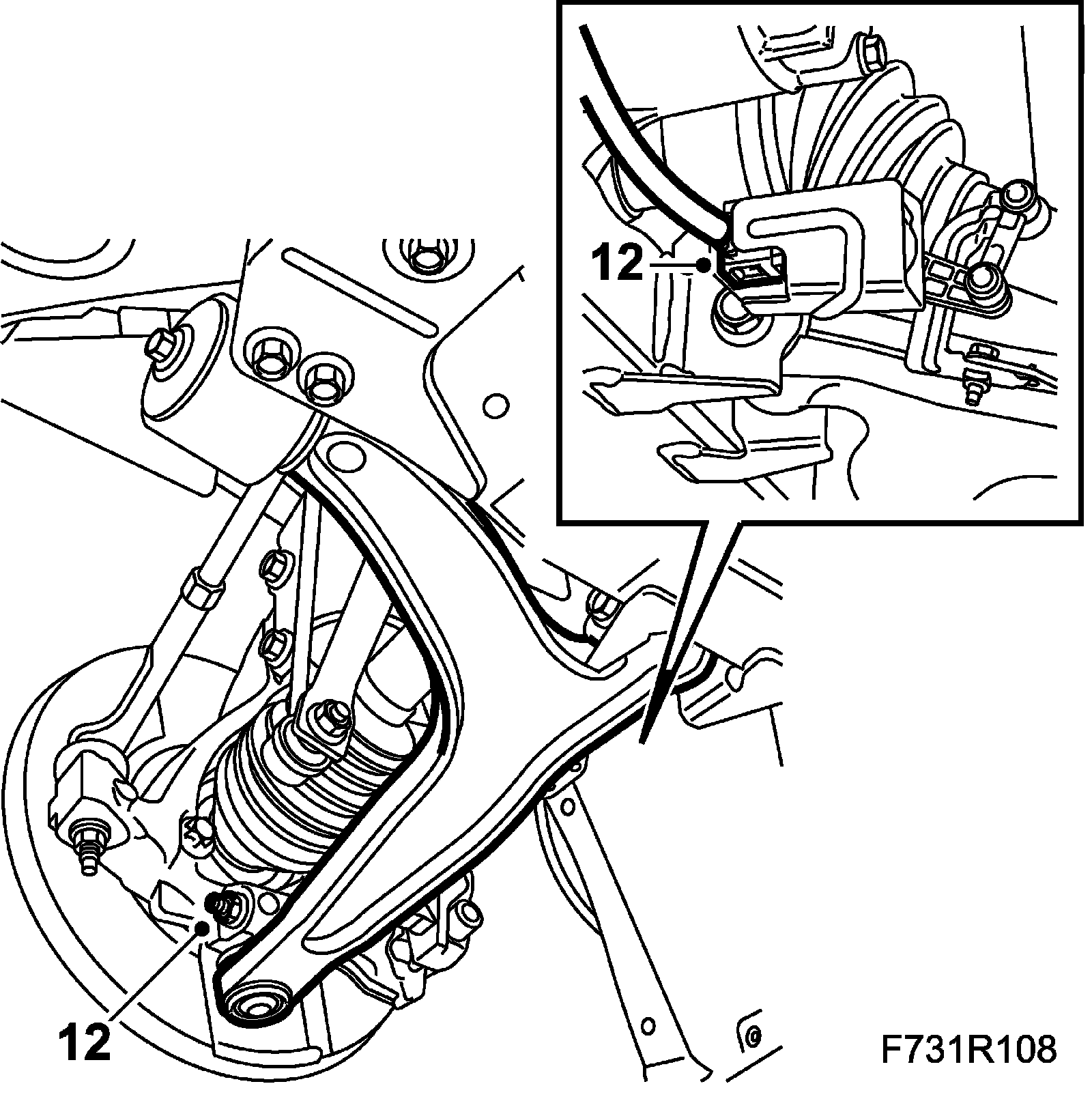 12

12

F731R108