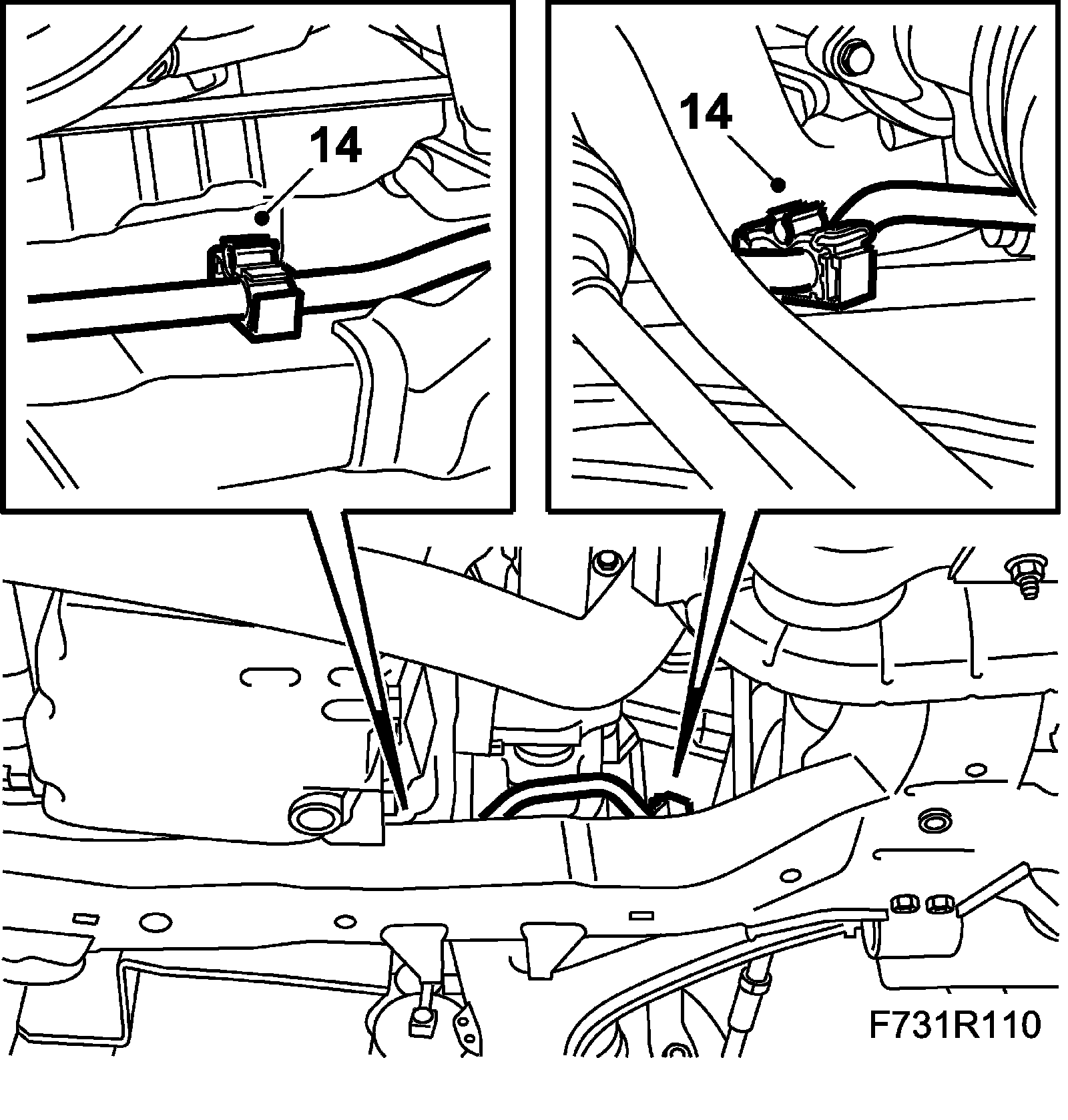 14

14

F731R110