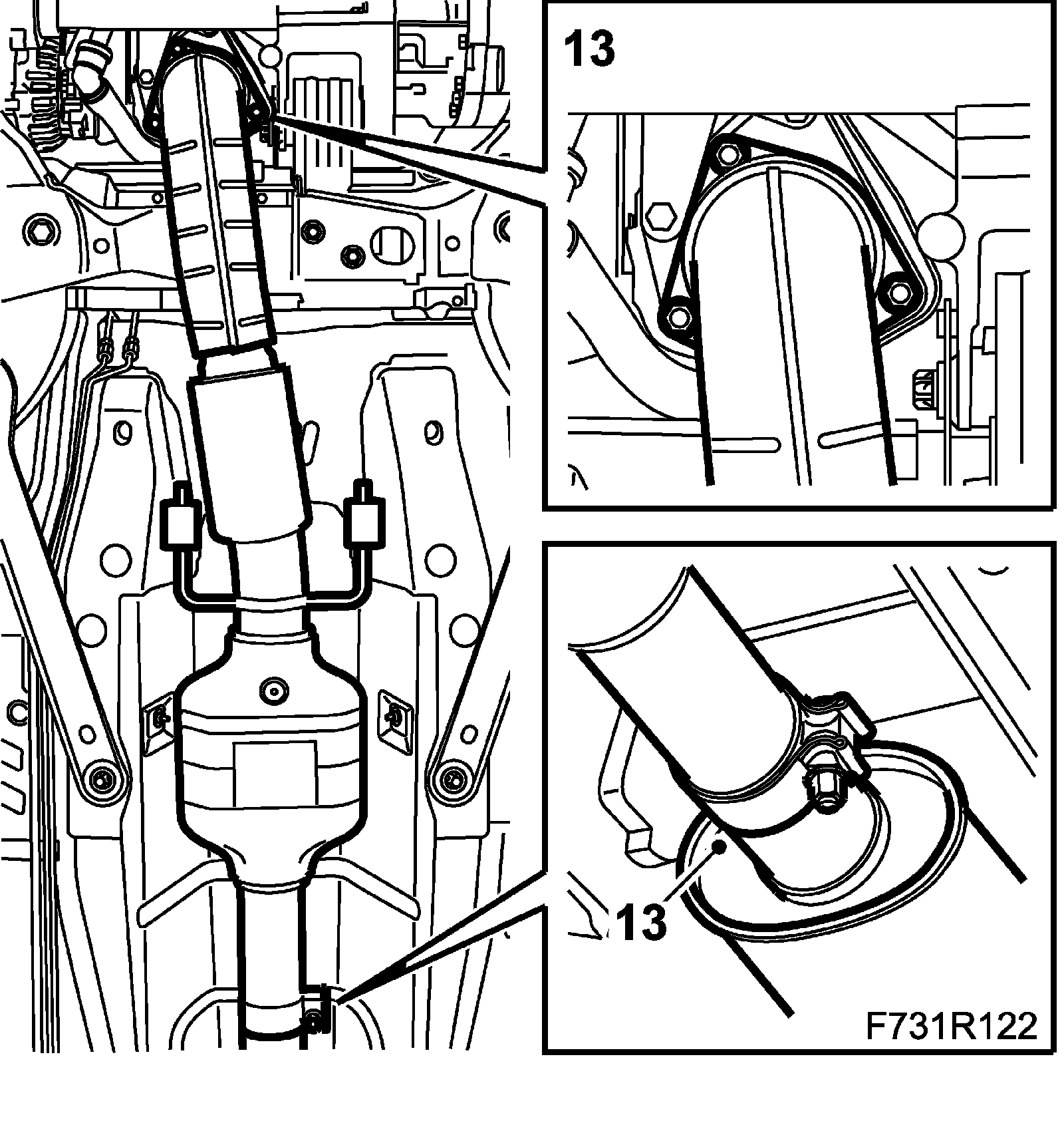 13

13

F731R122