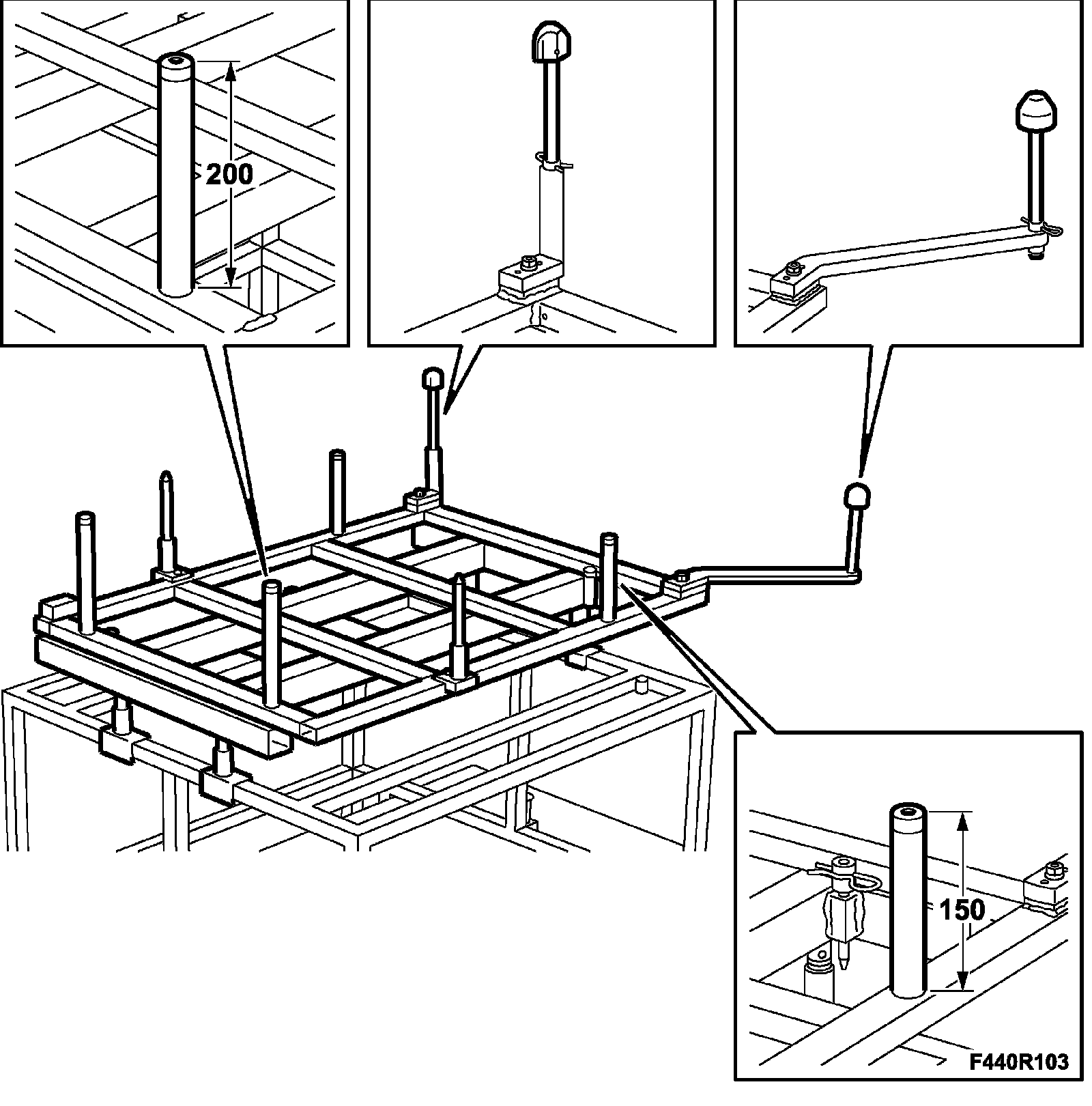 200

150

F440R103