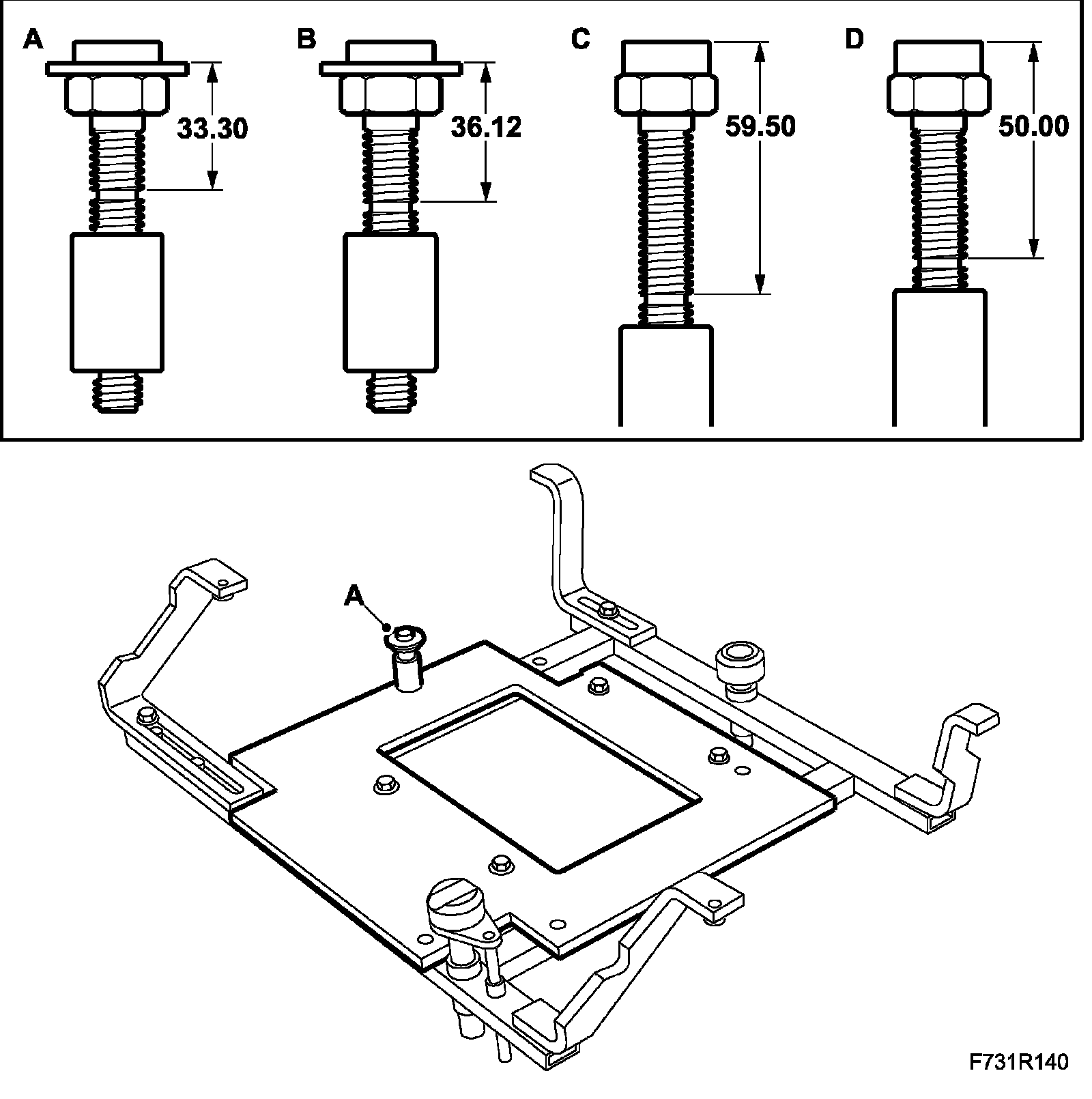 A

33.30

B

36.12

C

59.50

D

50.00

A

F731R140