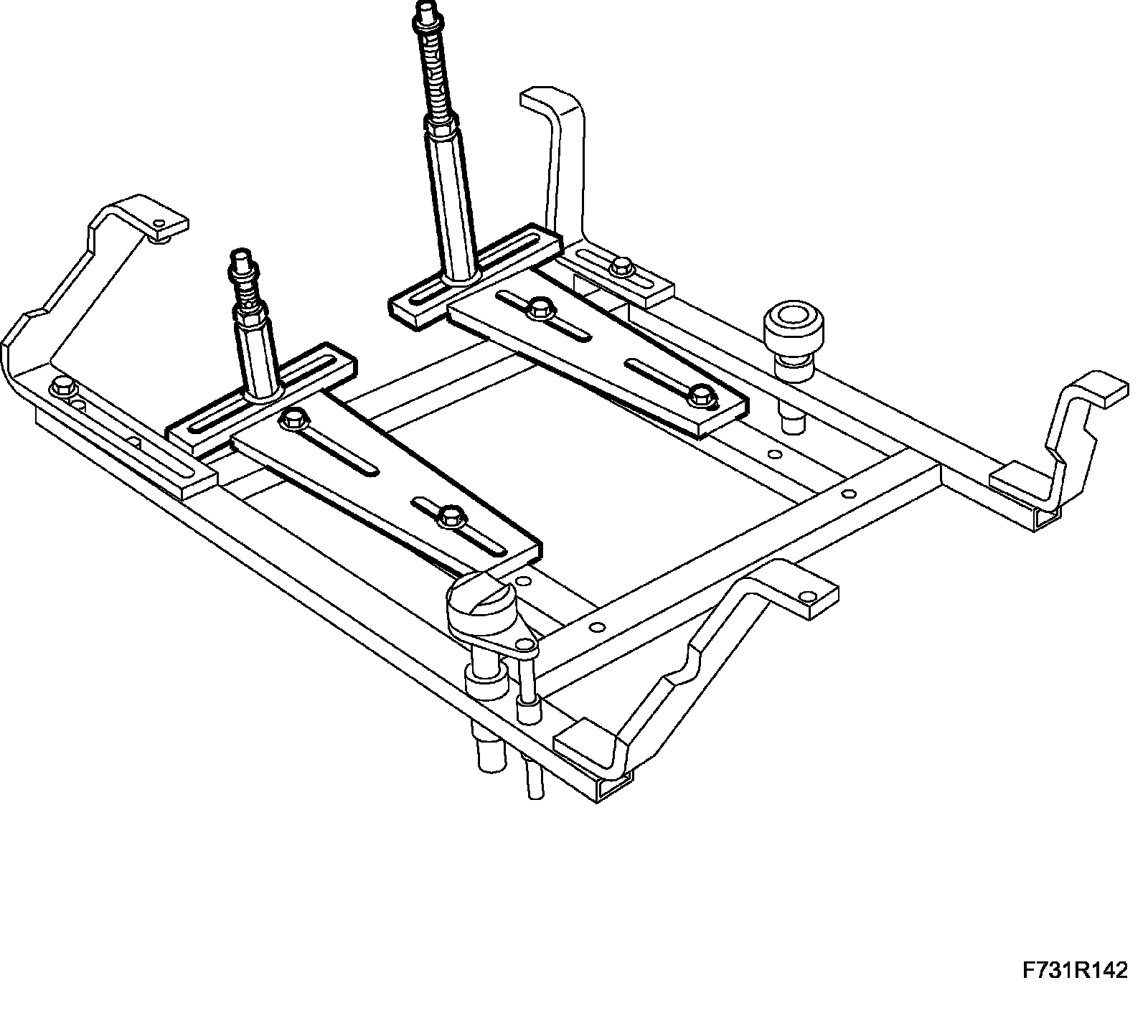 F731R142