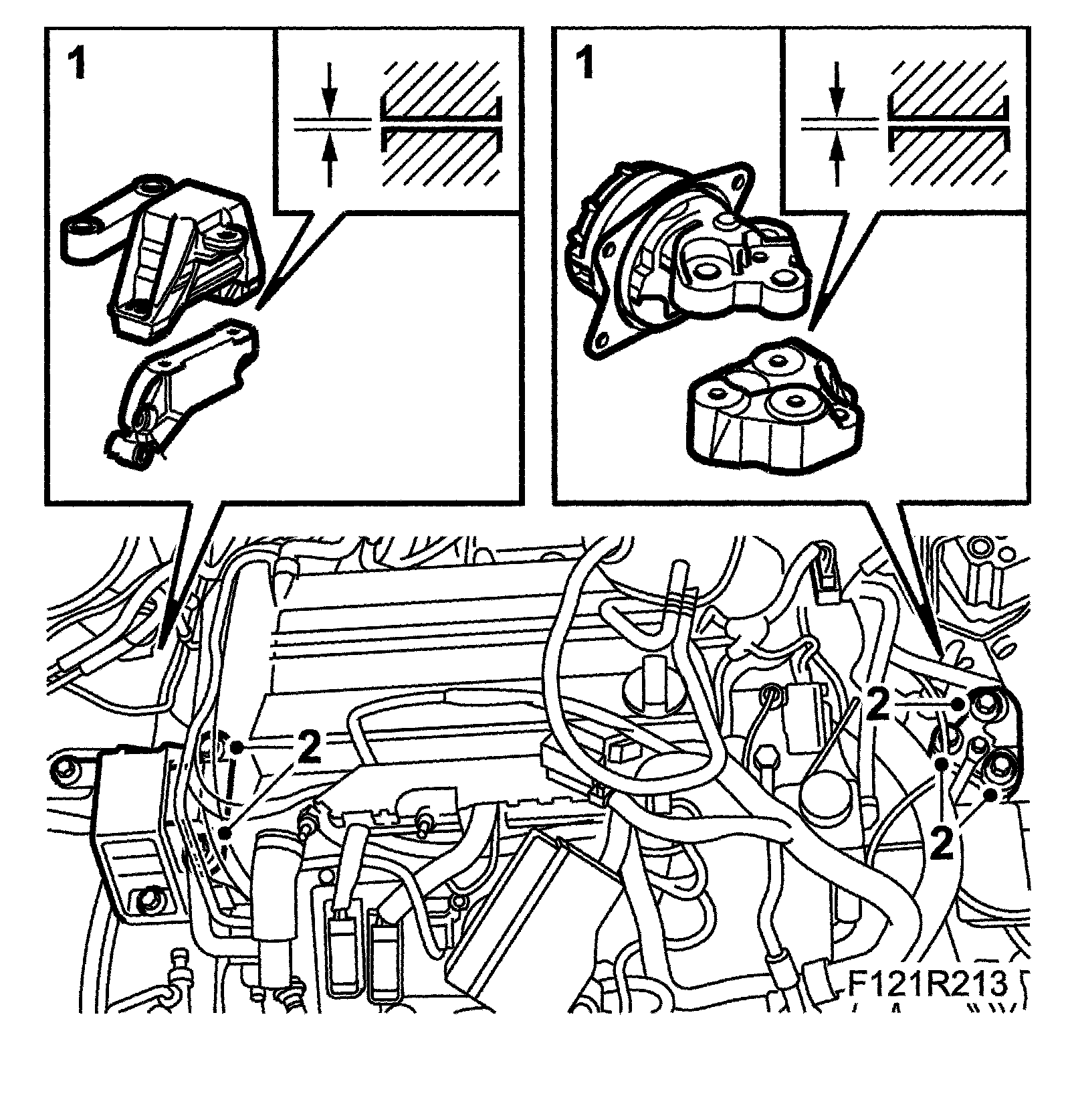 1

1

2

2

2

F121R213