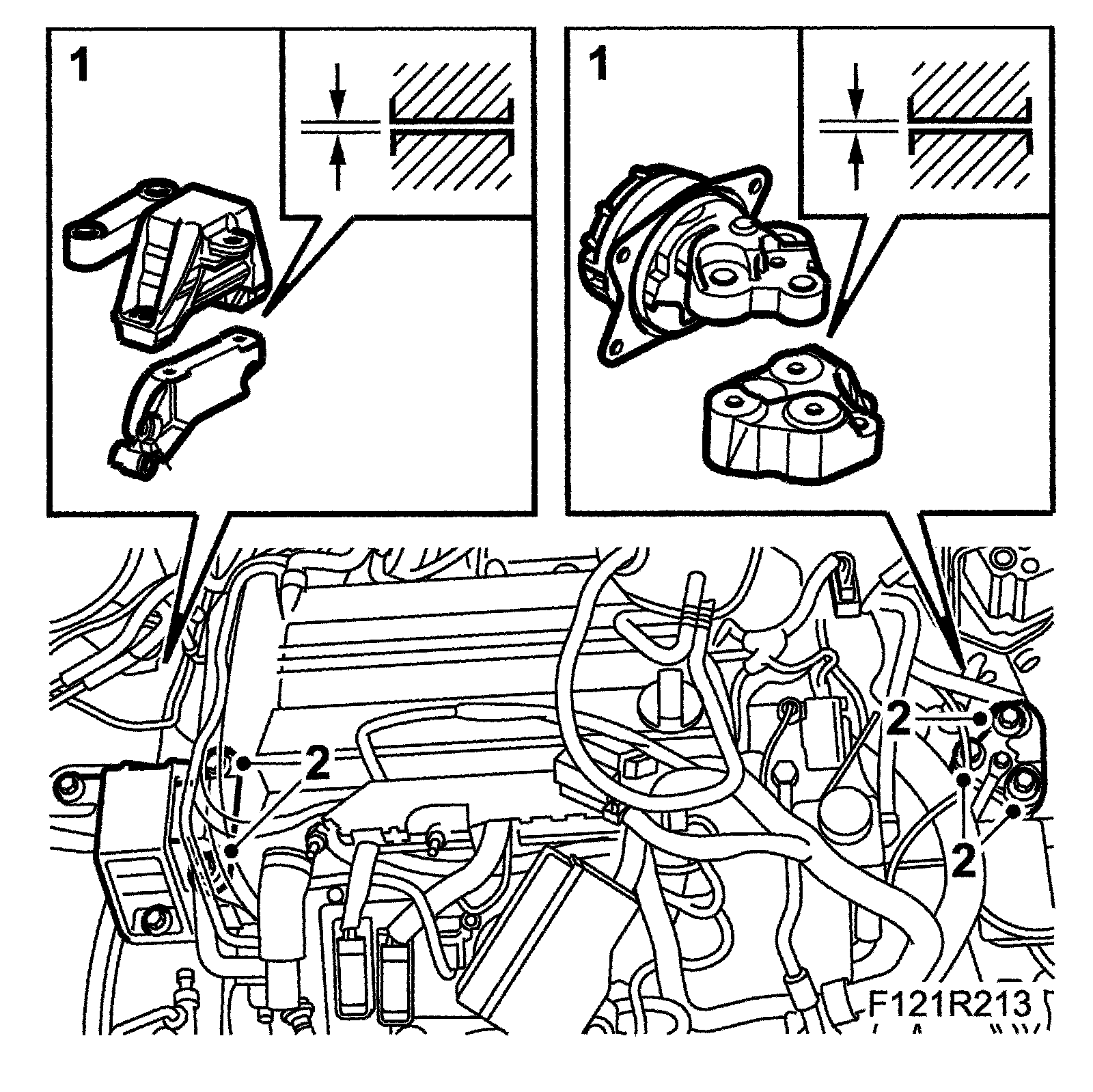 1

1

2

2

2

F121R213