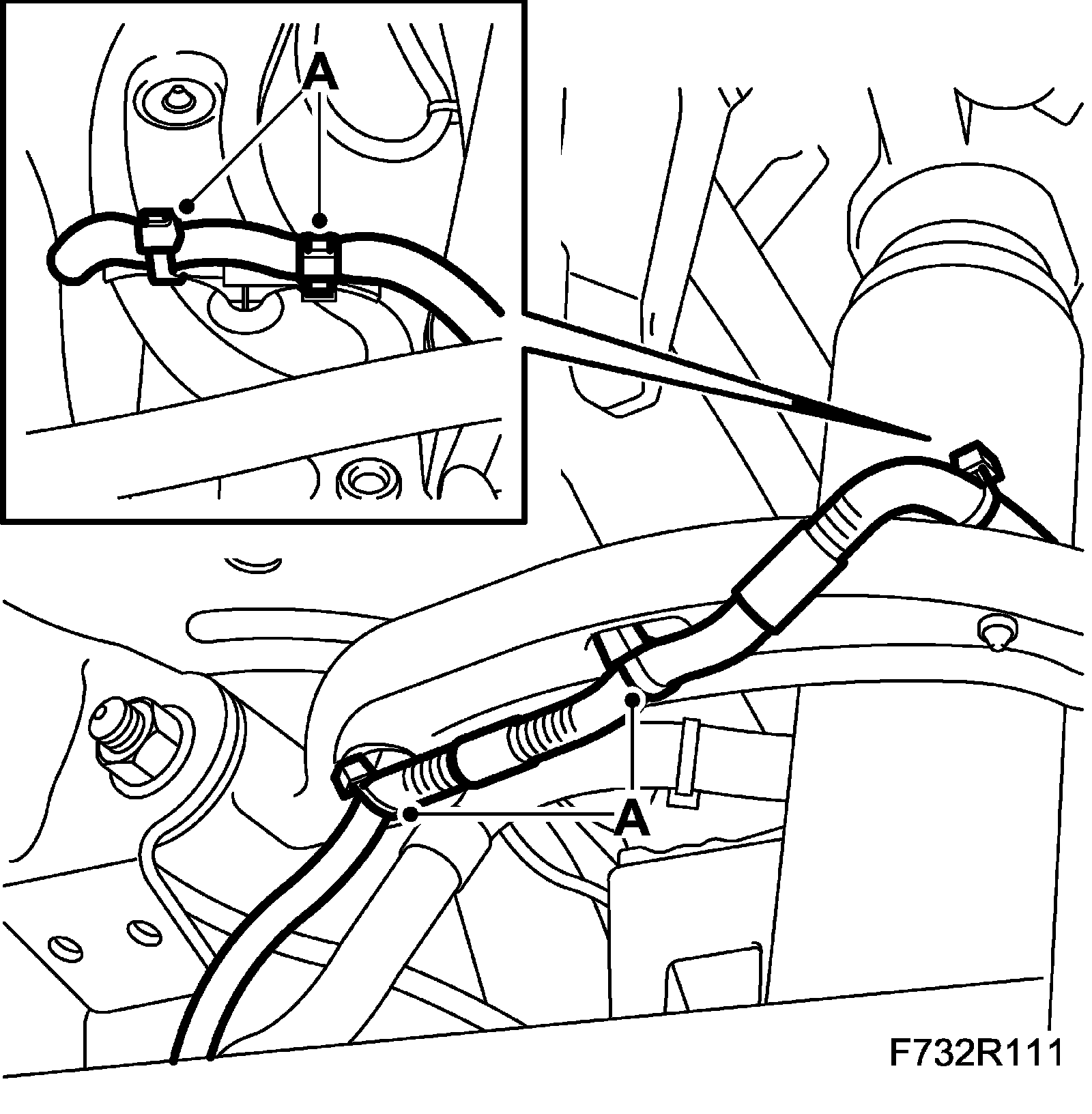 A

A

F732R111