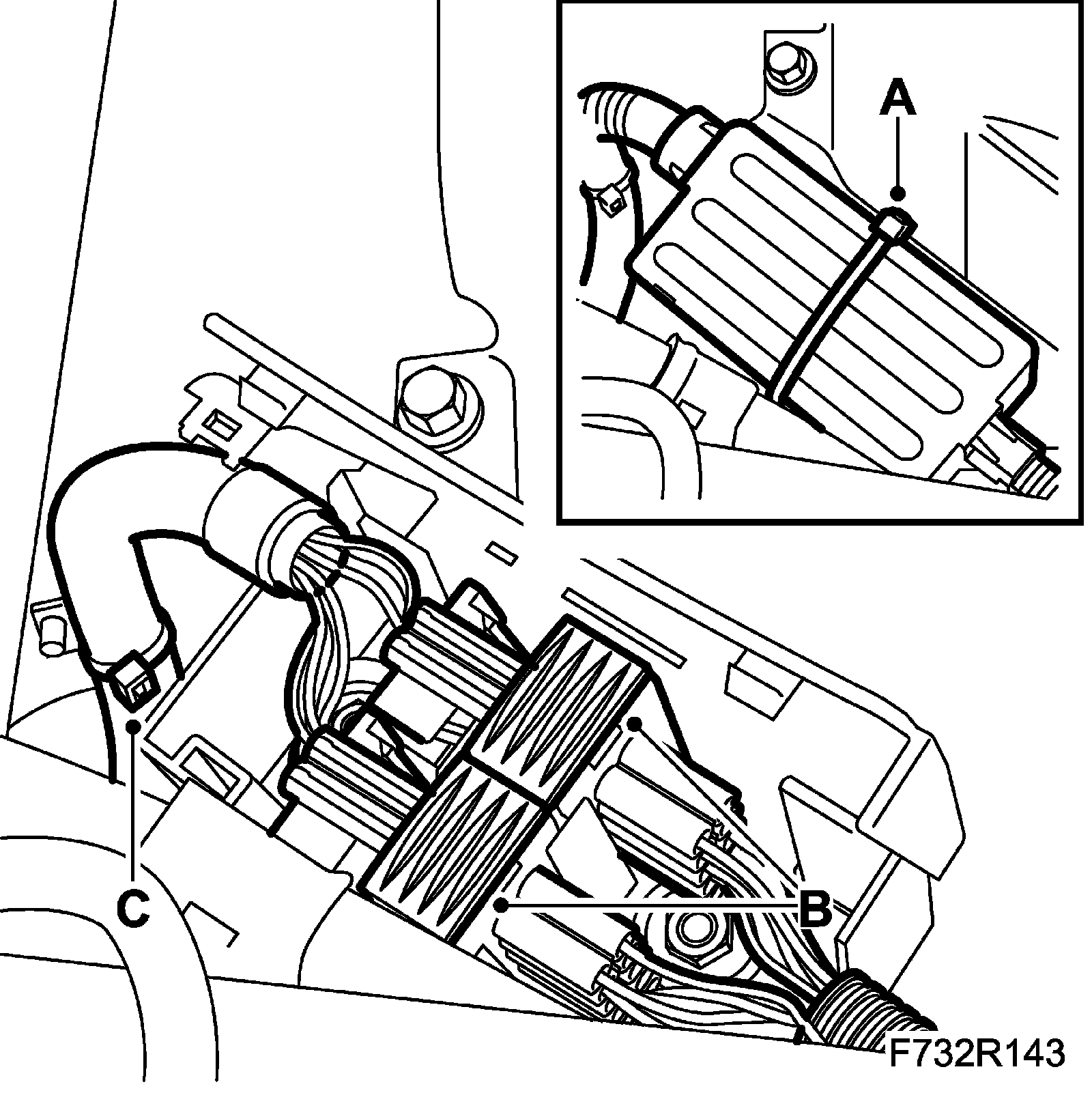 A

C

B

F732R143