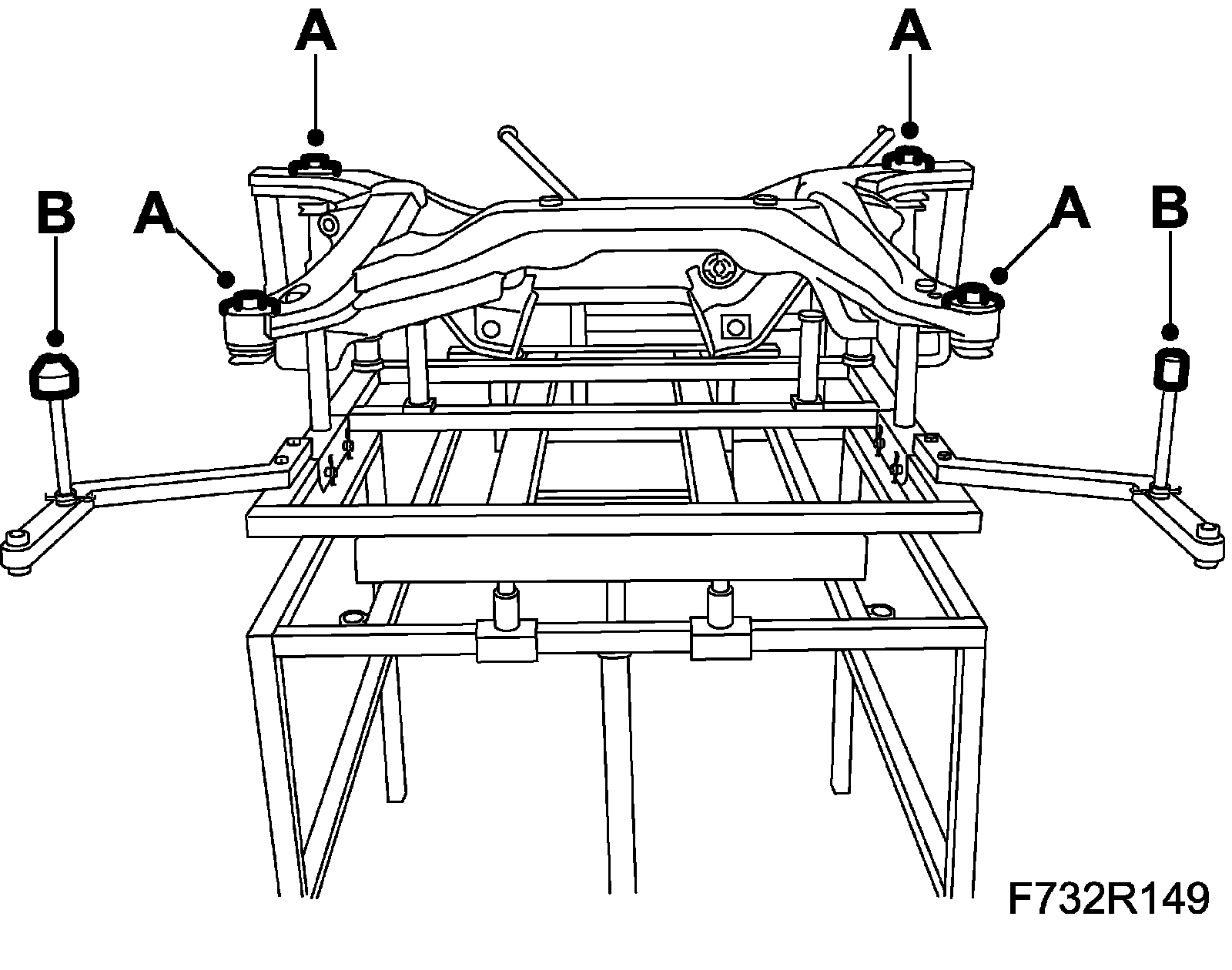 A
A
B
A
A
B
F732R149