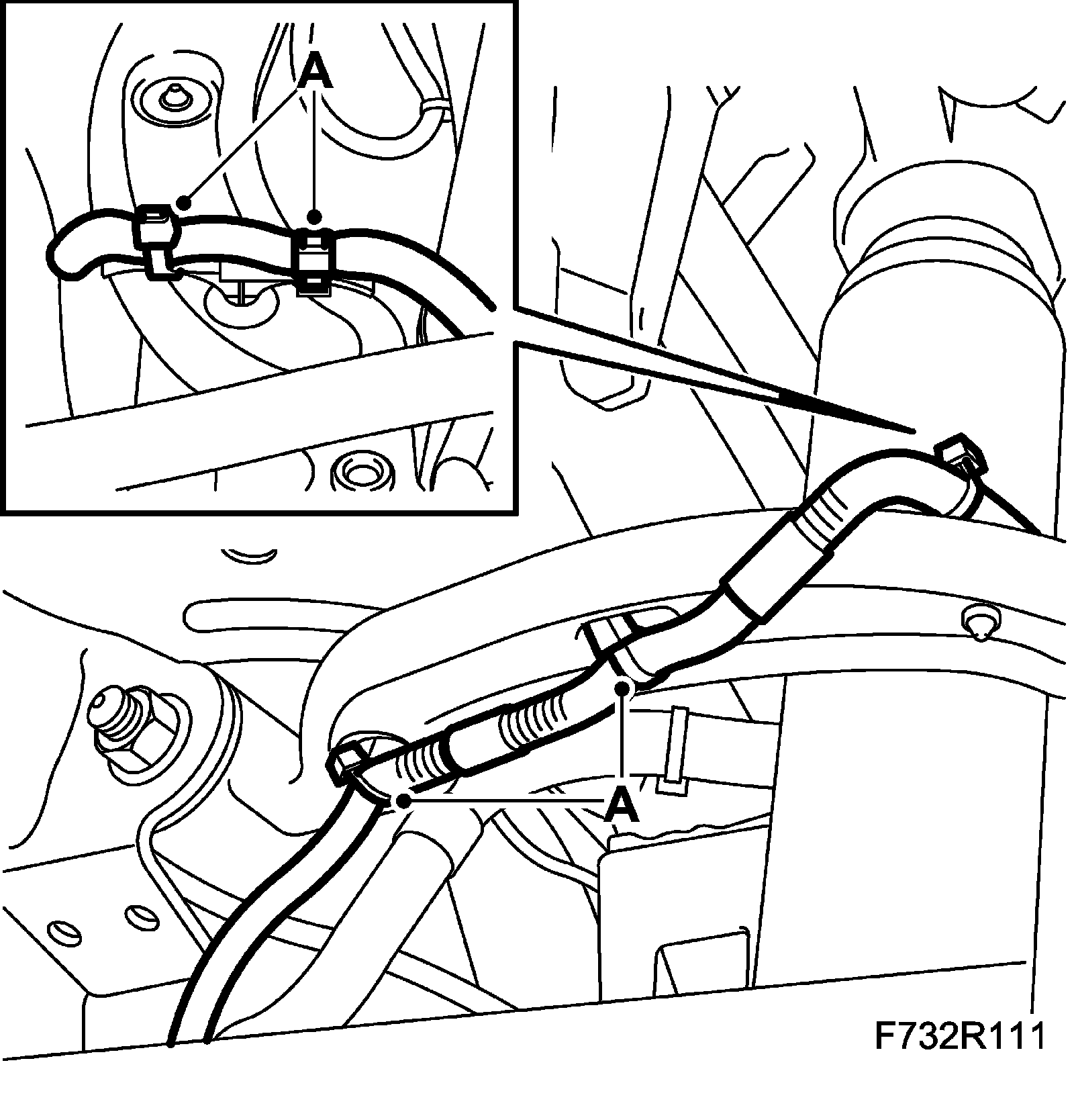 A

A

F732R111