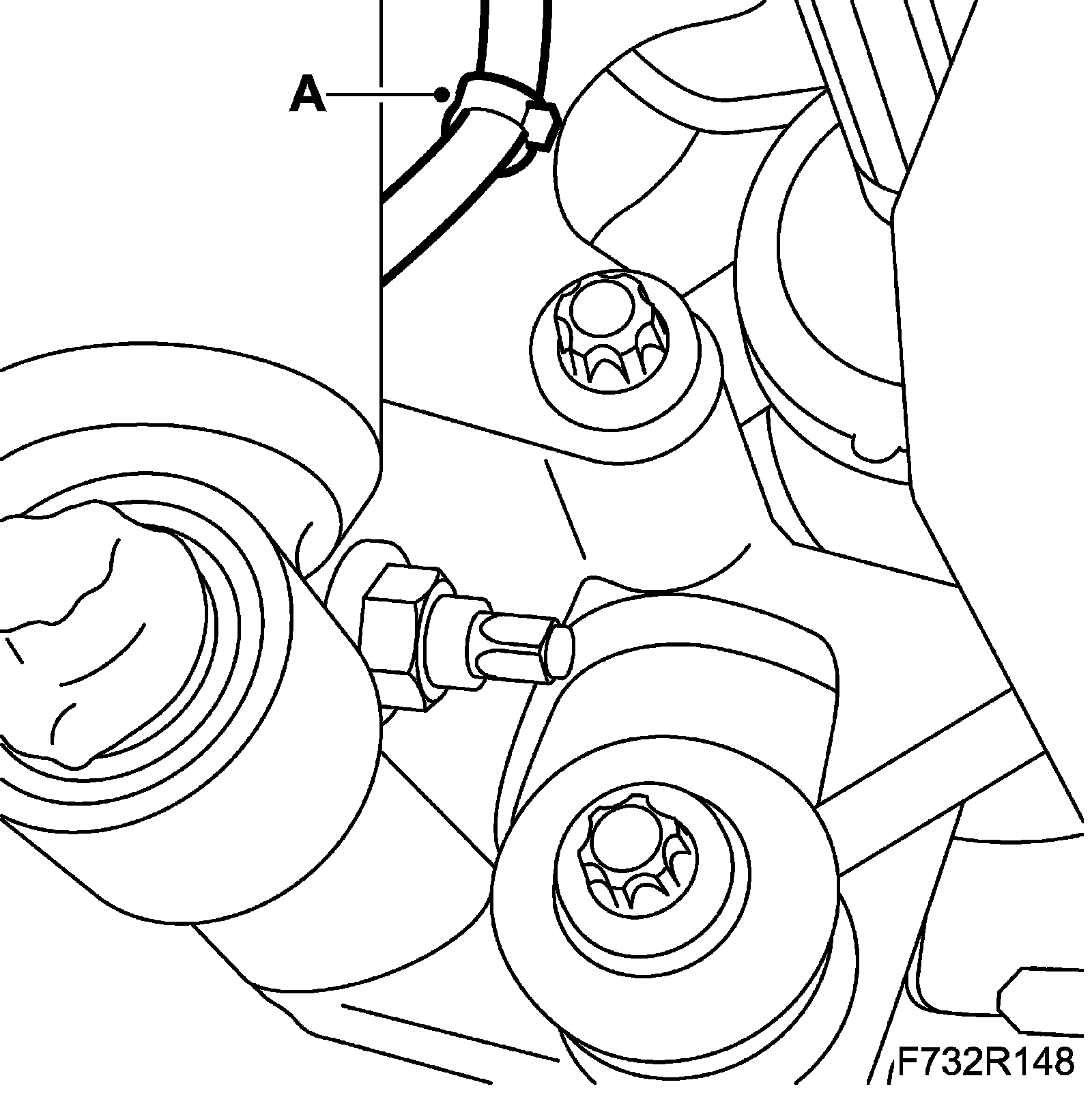 A

F732R148