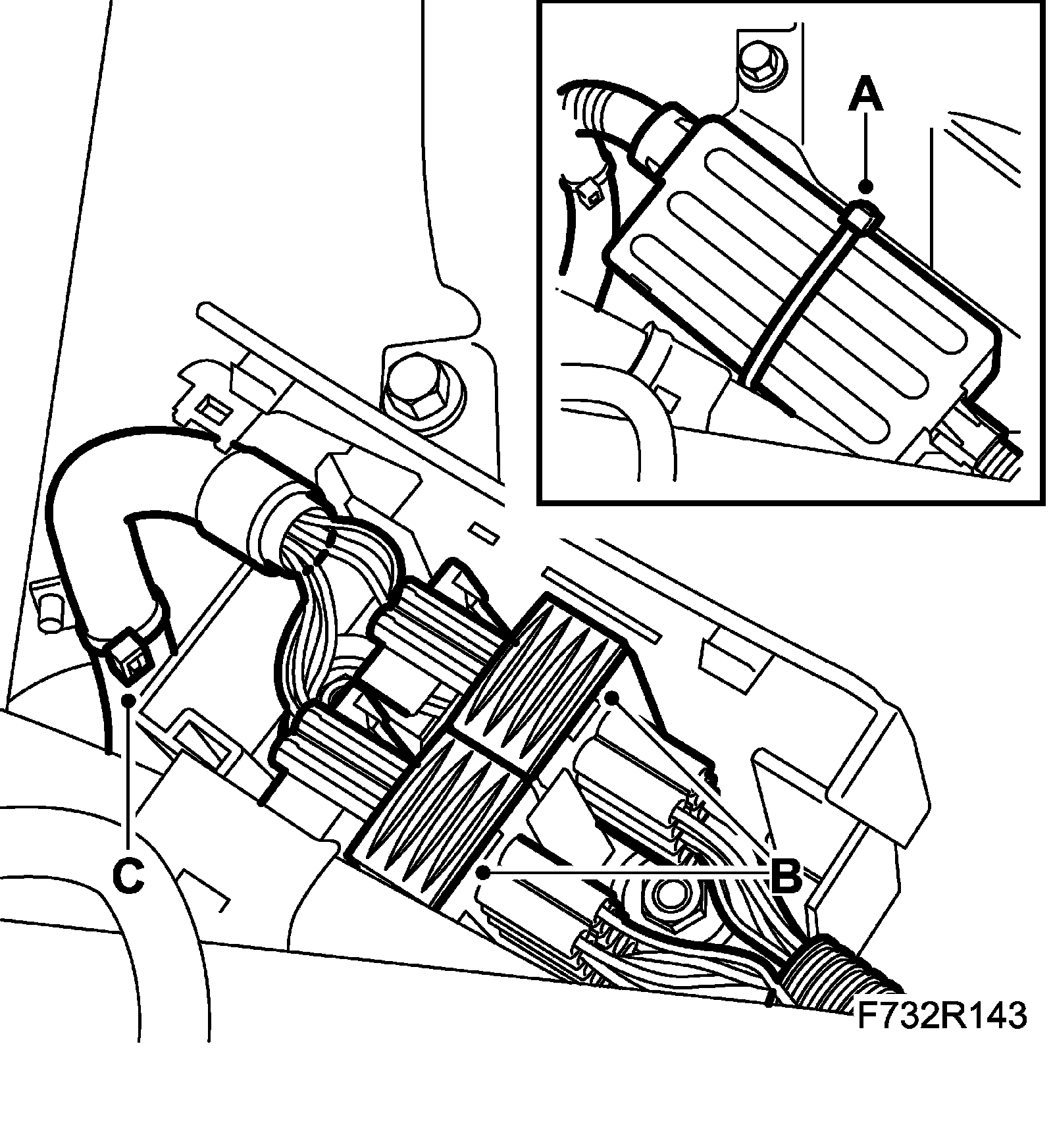 A

C

B

F732R143