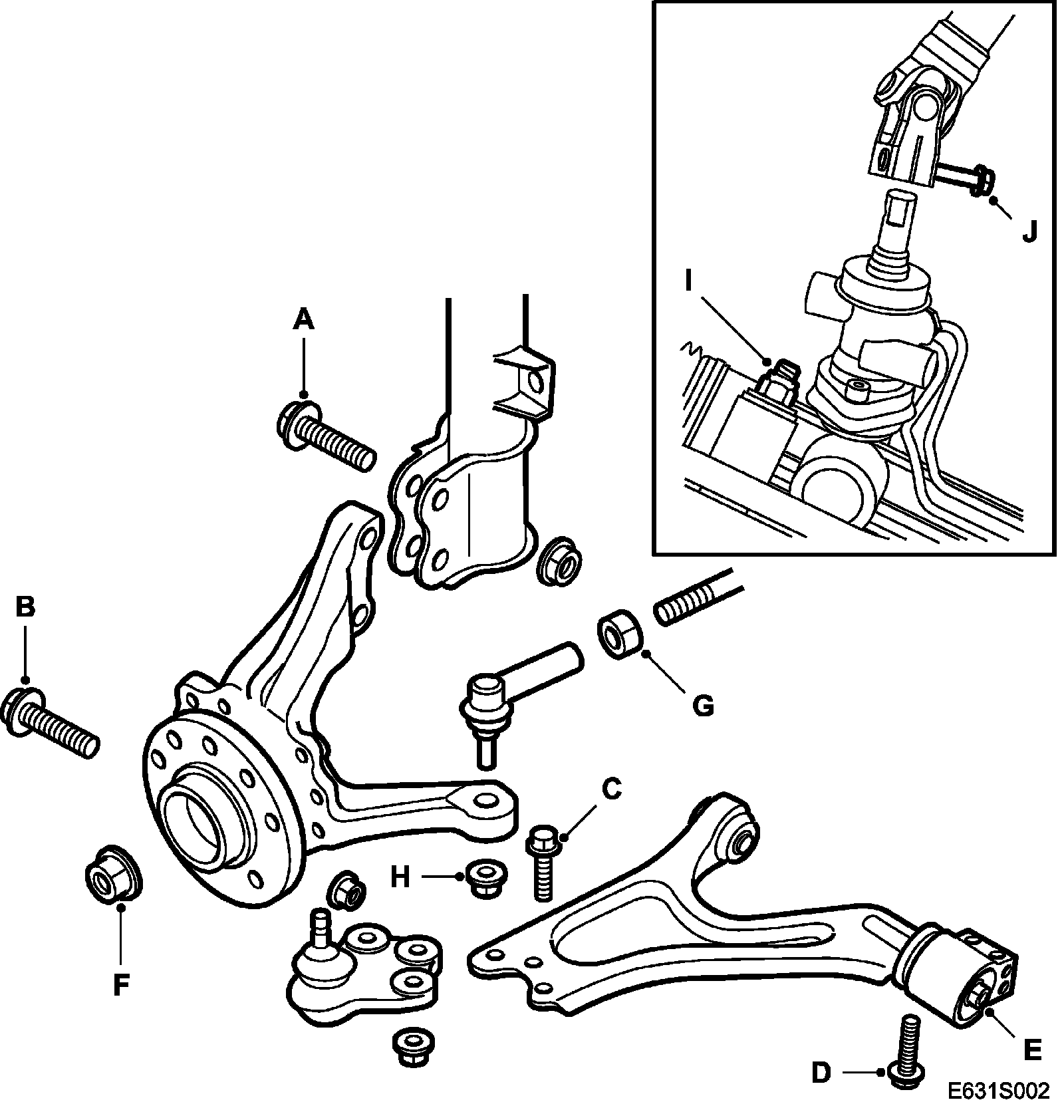 J

I

A

B

G

C

H

F

E

D

E631S002