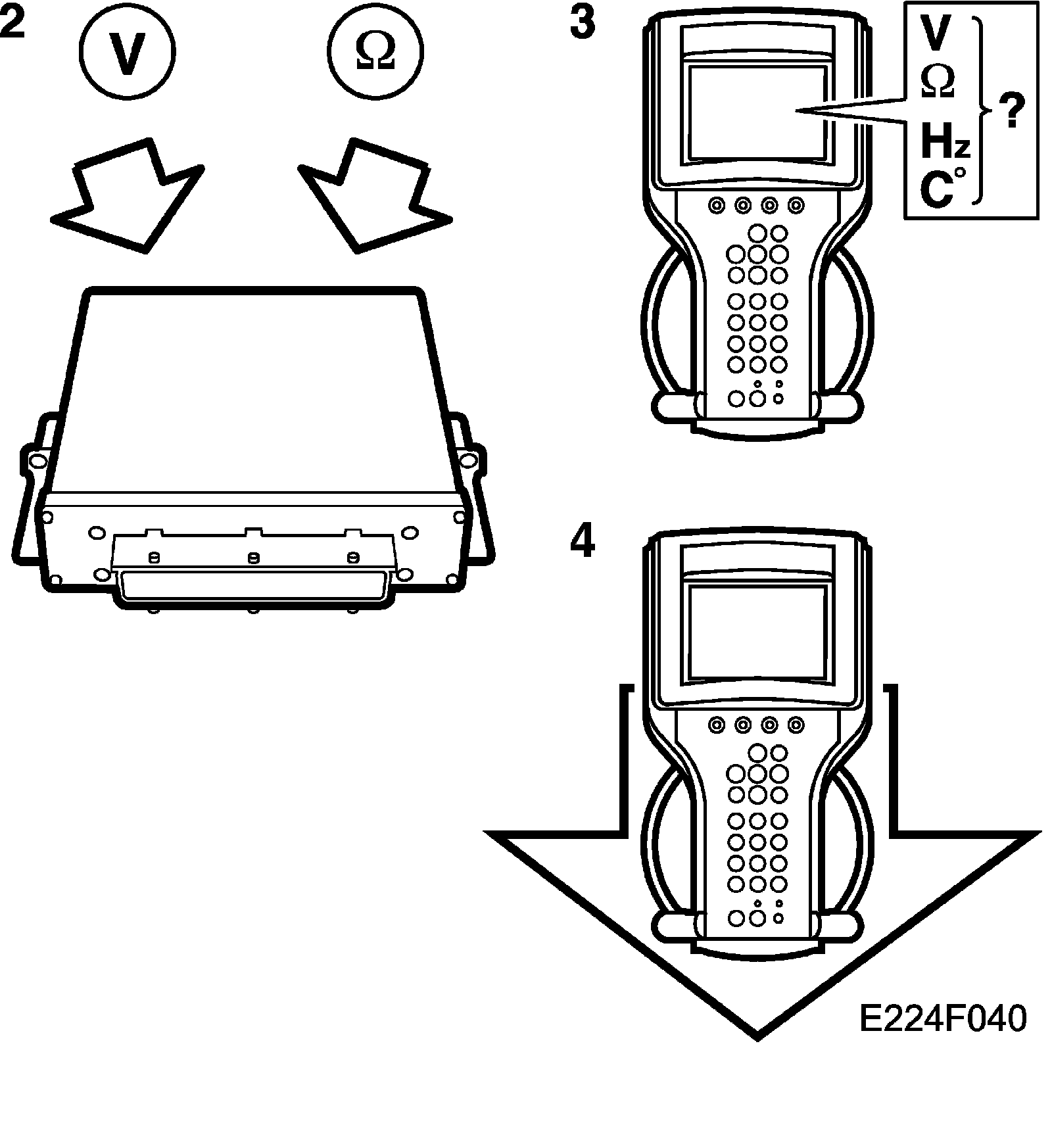 2

V

Ω

3

V
Ω
Hz
C°
?

4

E224F040