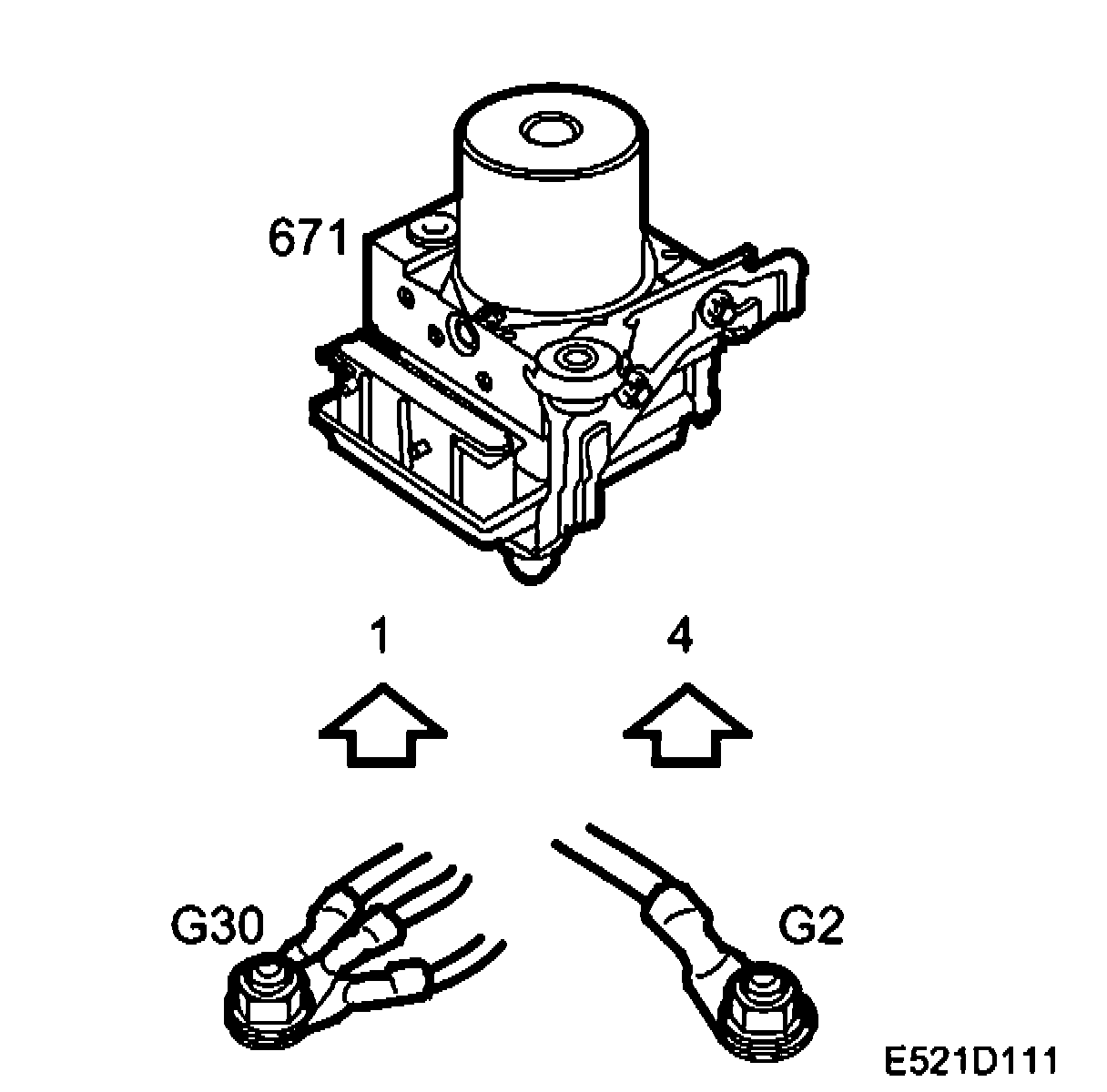 671

1

4

G30

G2

E521D111