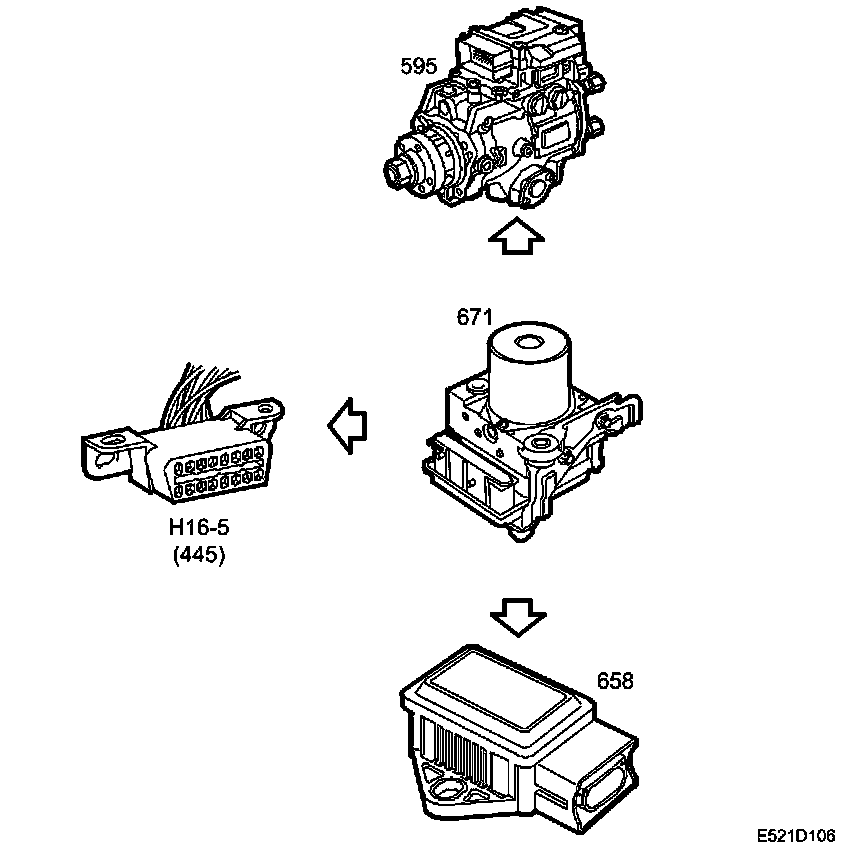 595

671

H16-5
(445)

658

E521D106