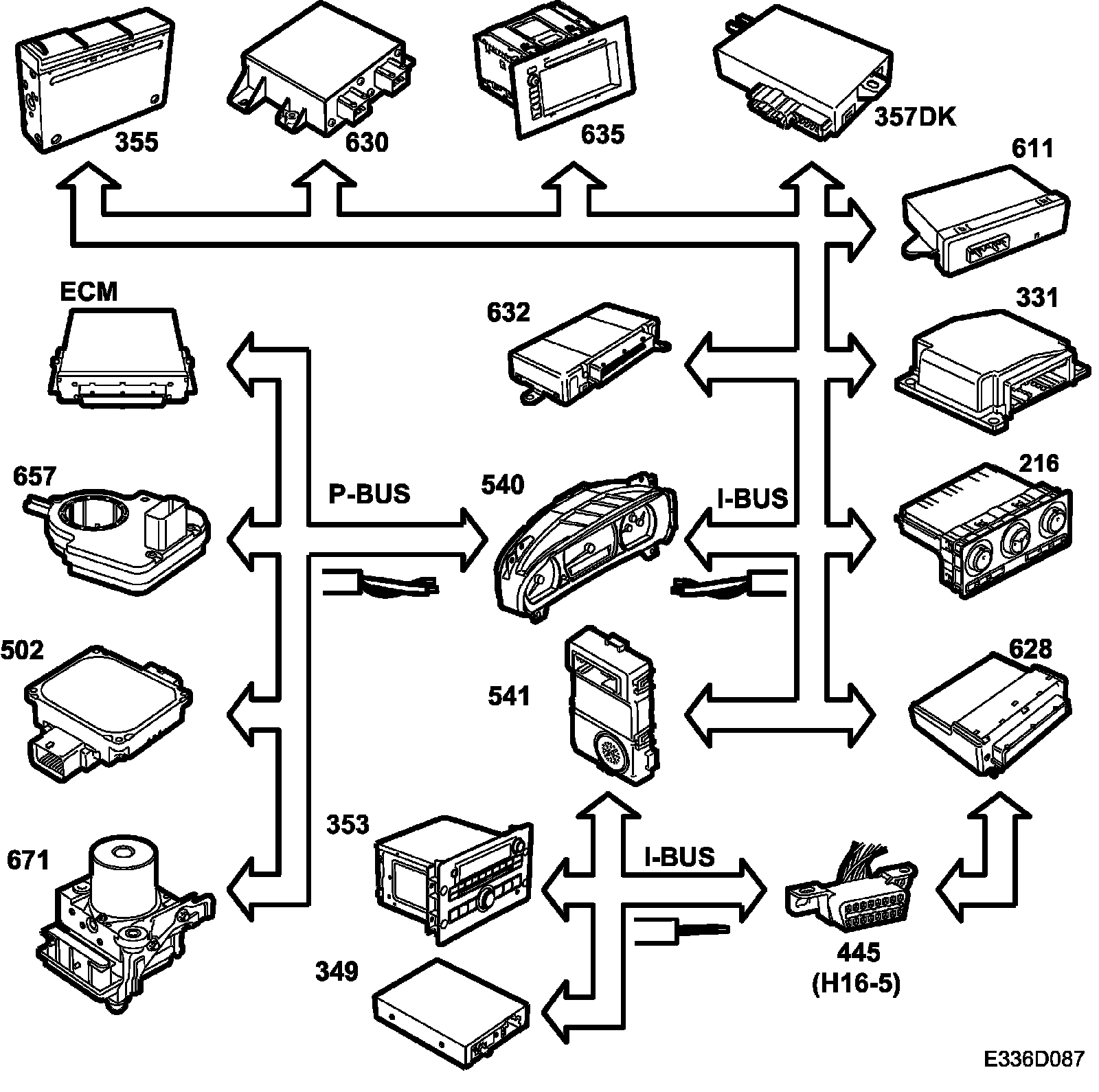 355
630
635
357DK
611
ECM
632
331
657
P-BUS
540
I-BUS
216
502
541
628
353
I-BUS
671
349
445
(H16-5)
E336D087