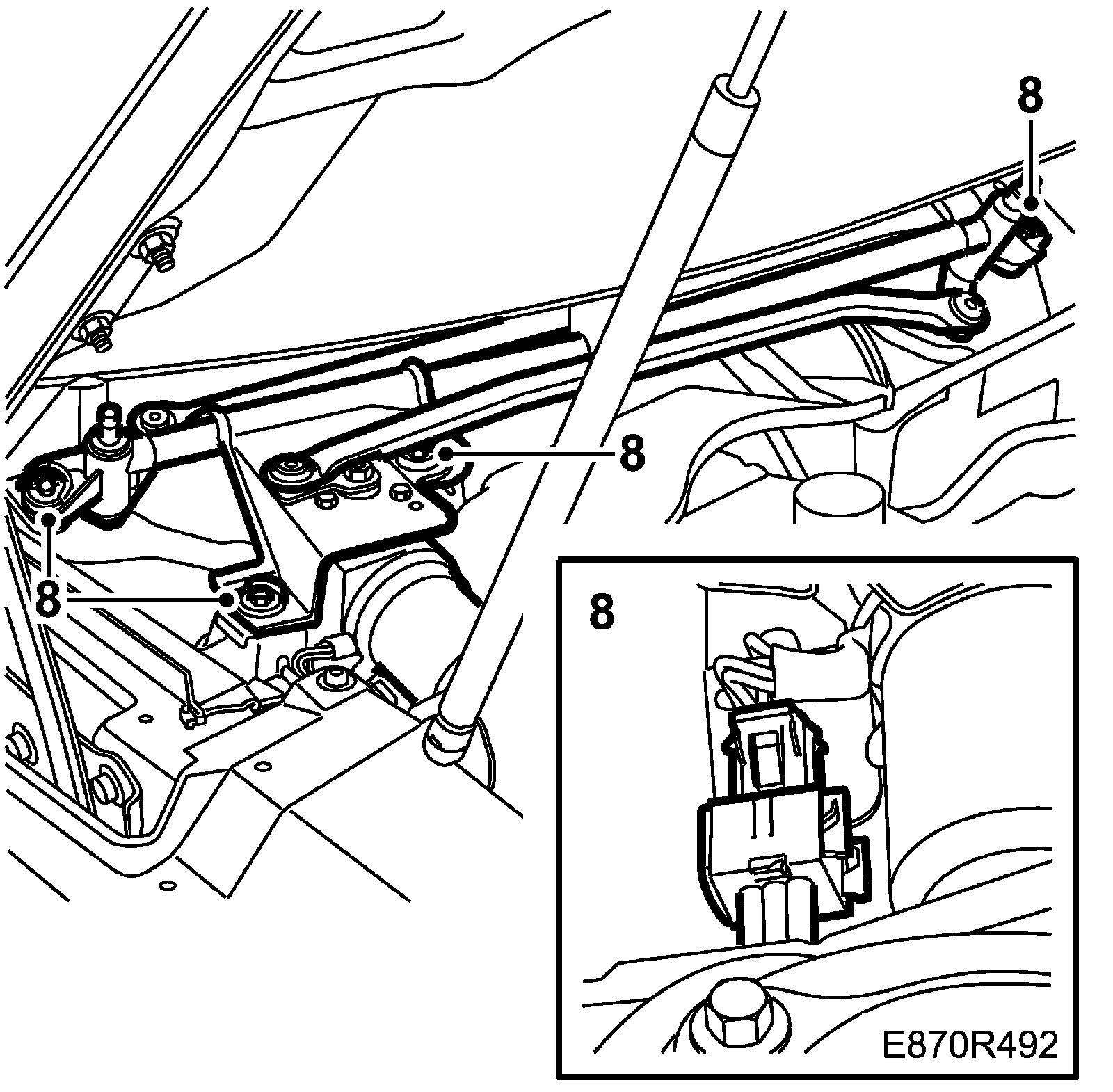 8

8

8

8

E870R492