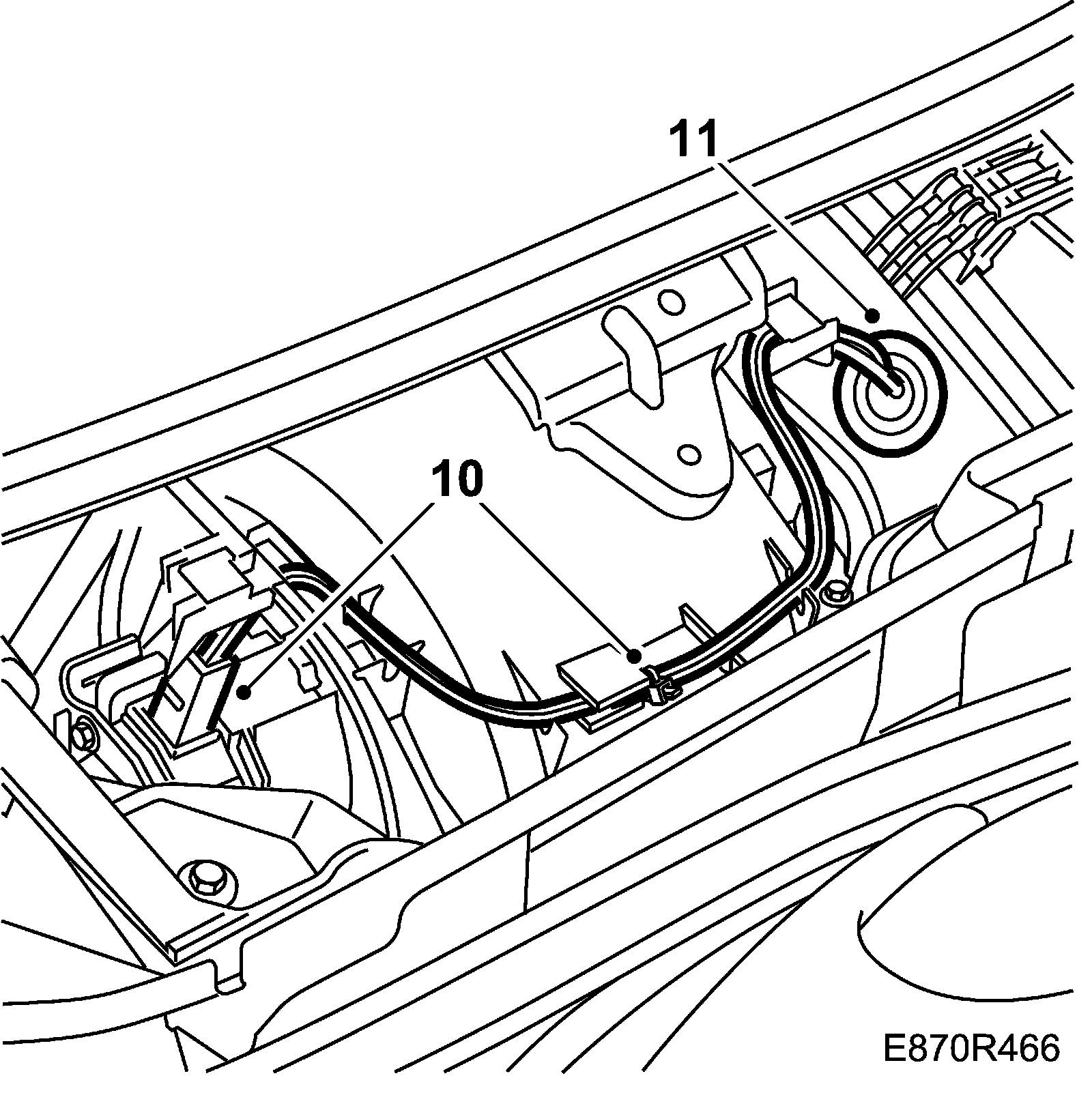 11

10

E870R466