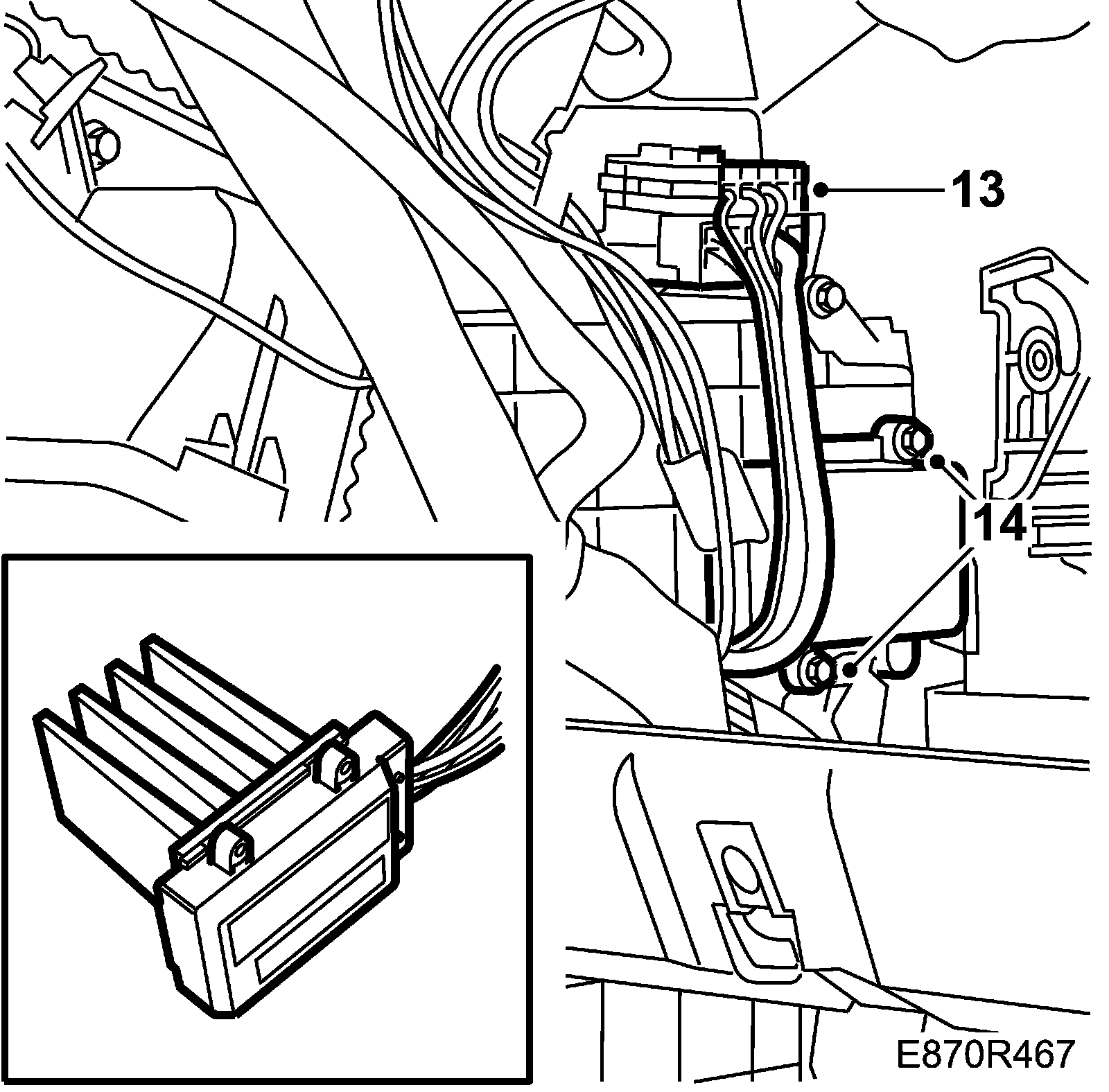 13

14

E870R467