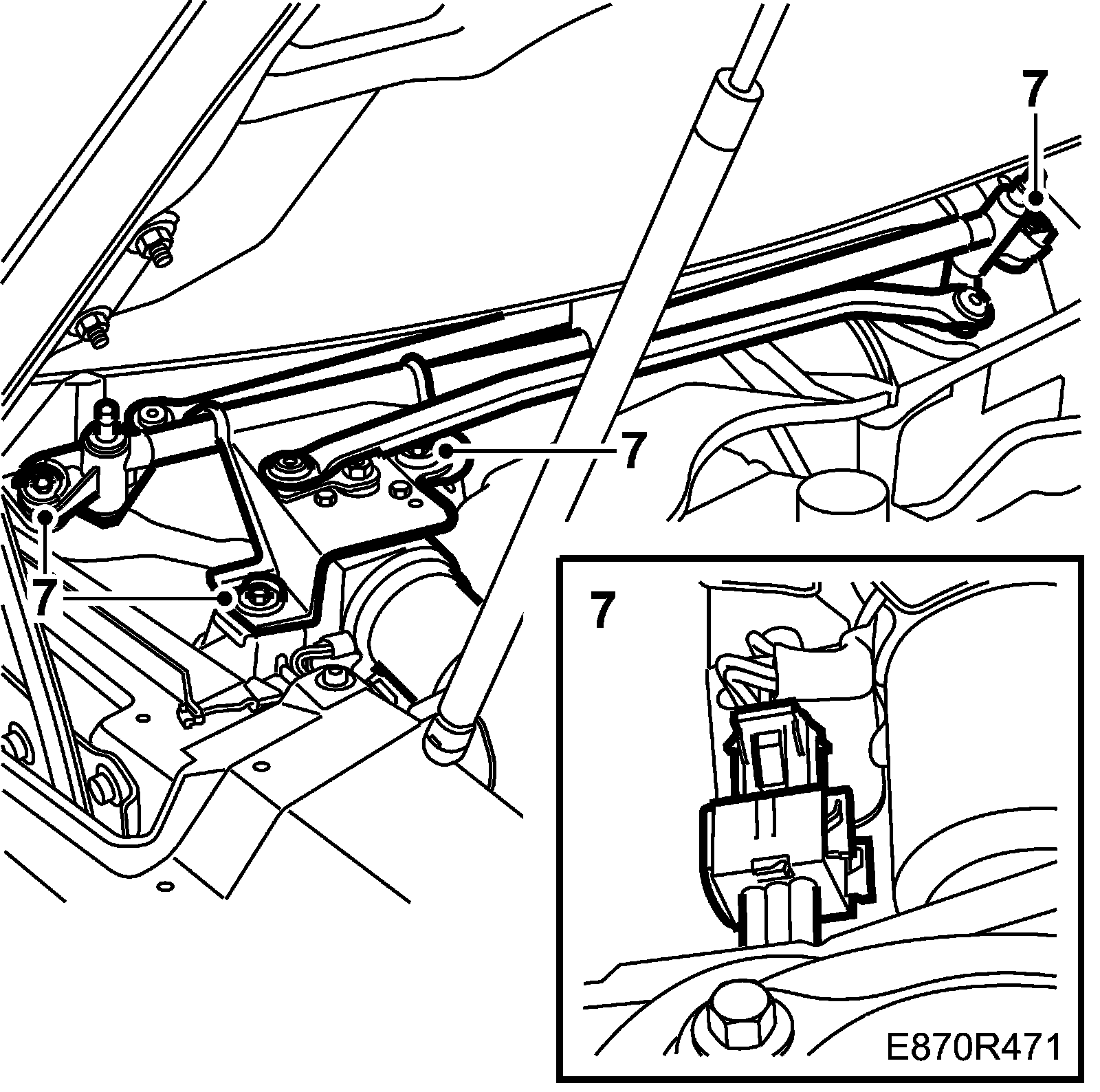 7
7
7
7
E870R471