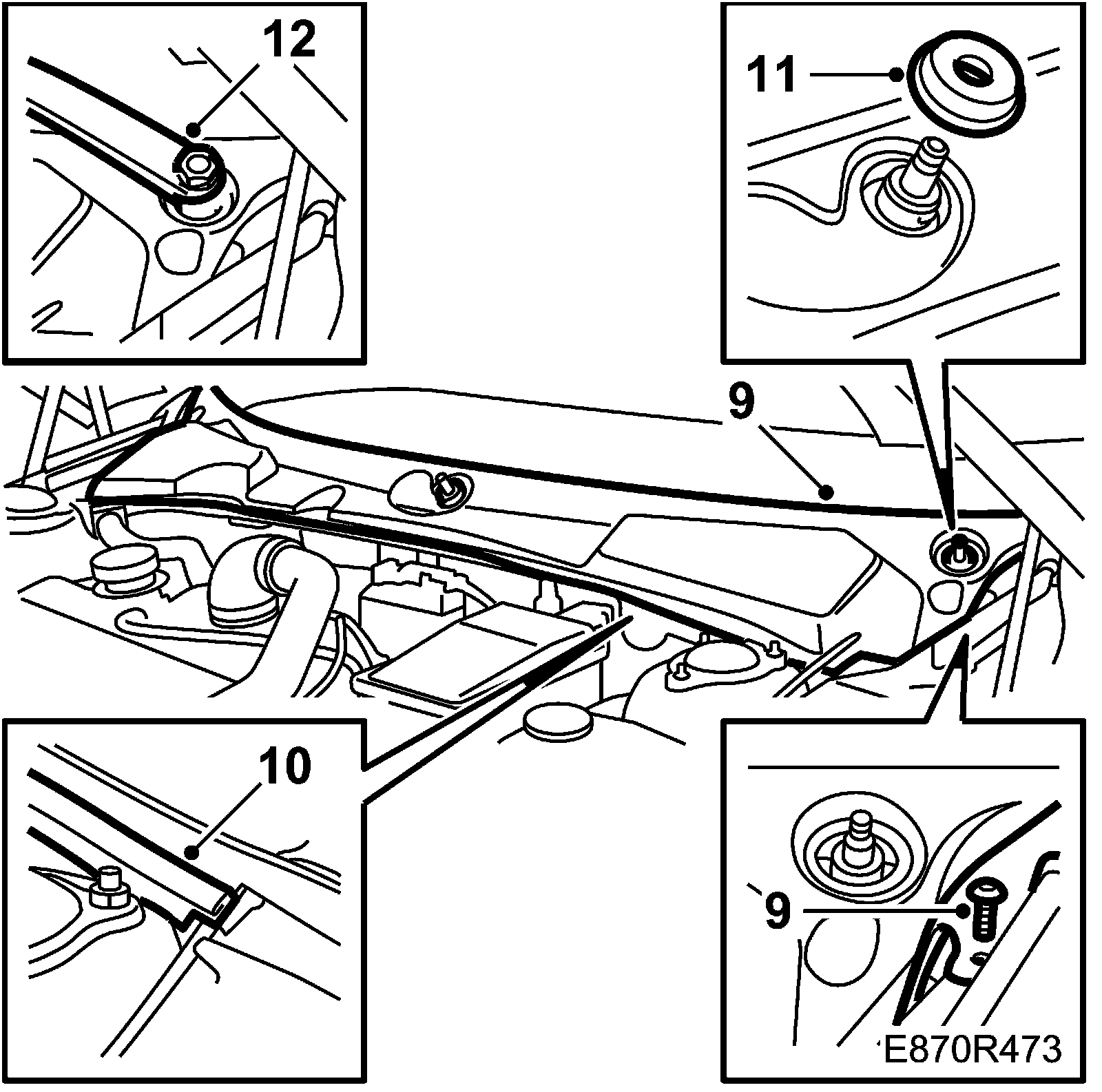 12

11

9

10

9

E870R473